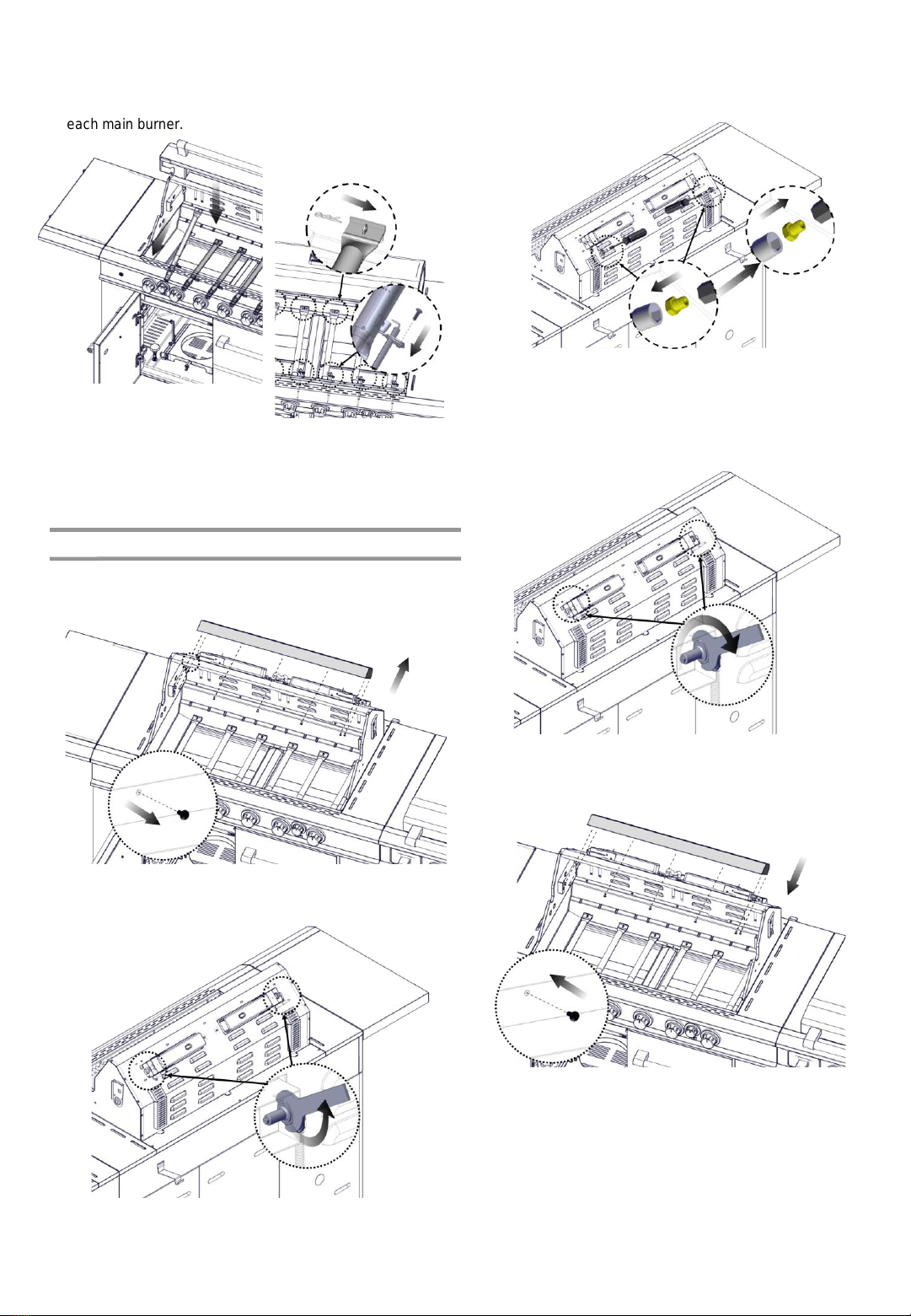 each main burner.