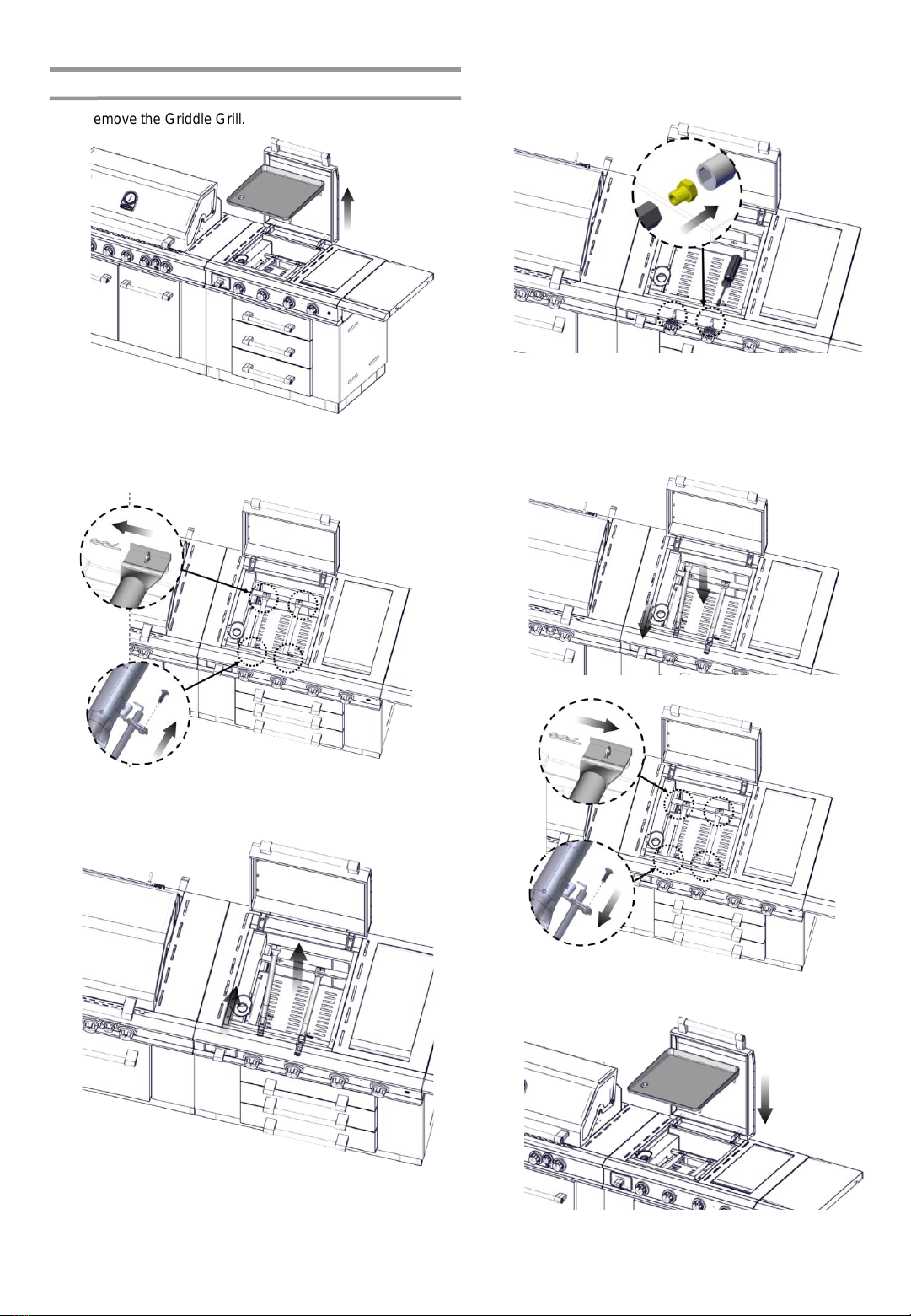 emove the Griddle Grill.