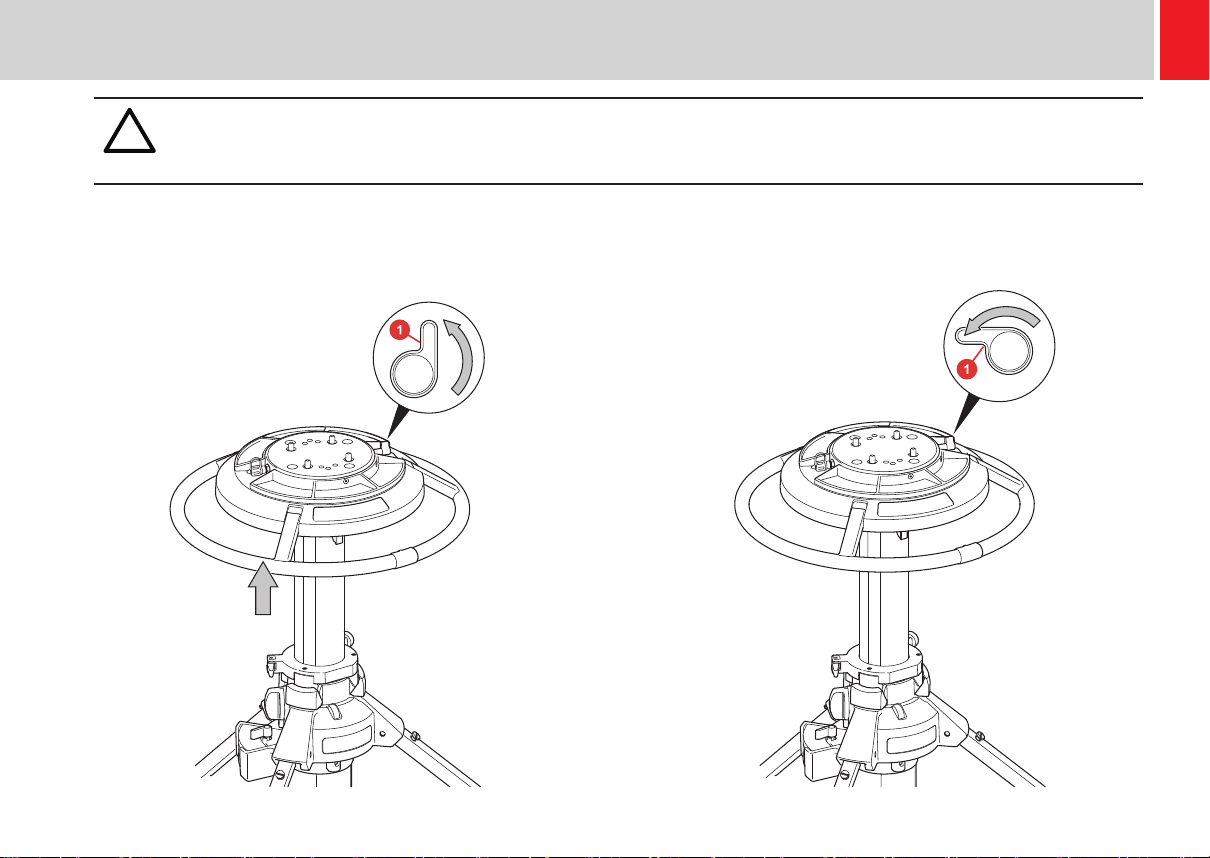 1

1