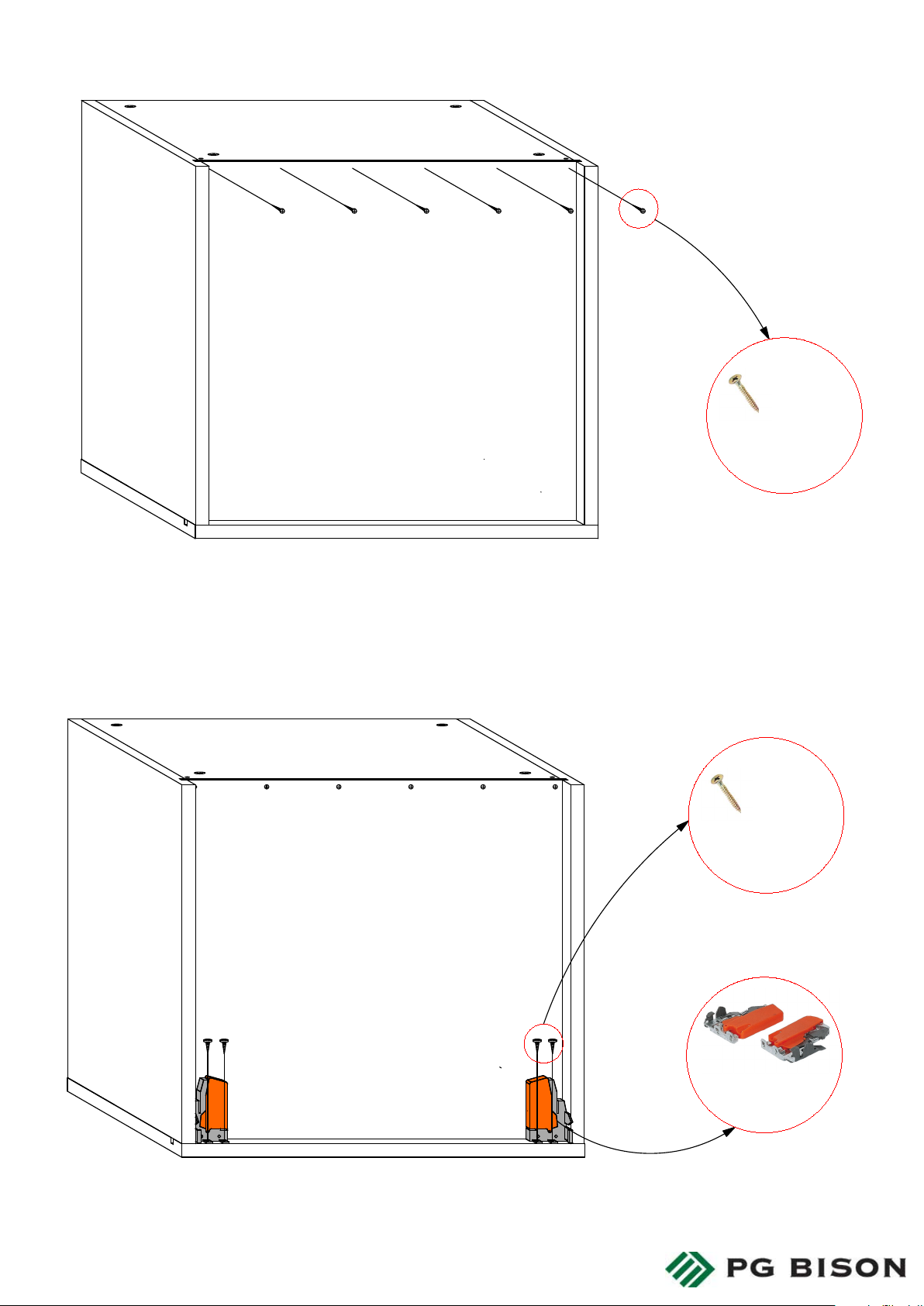 PG BISON