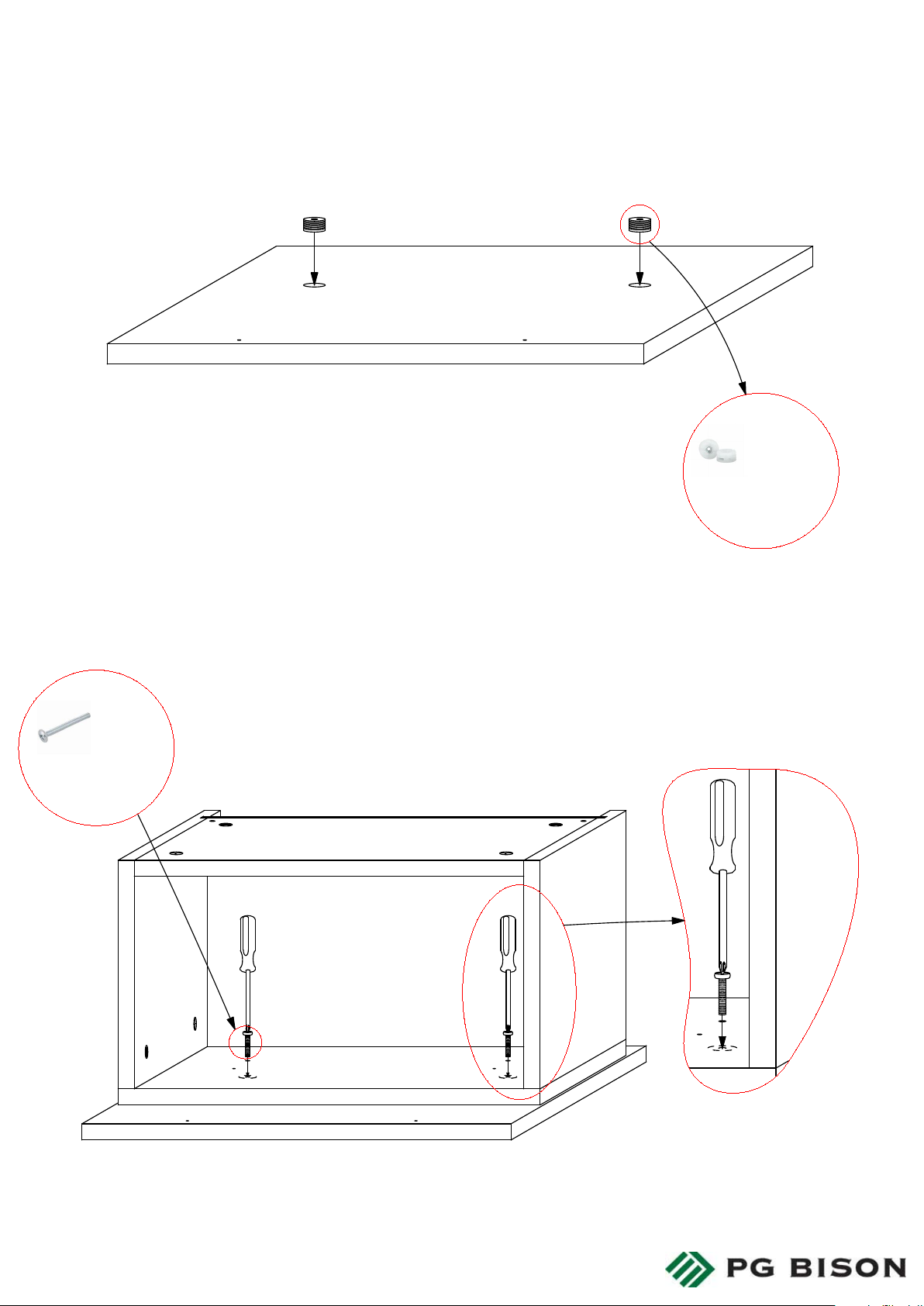 PG BISON