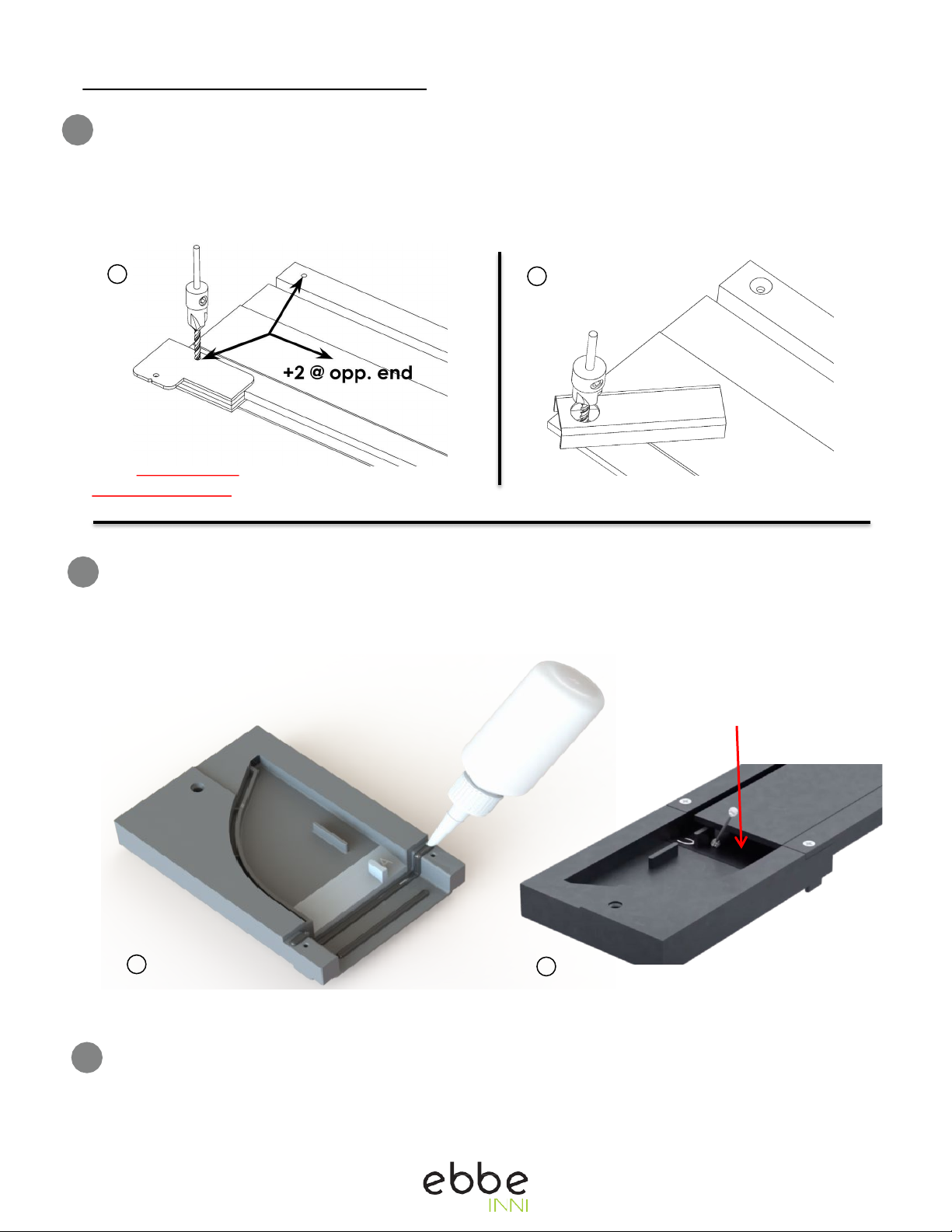 +2 @ opp. end

ebbe
INNI