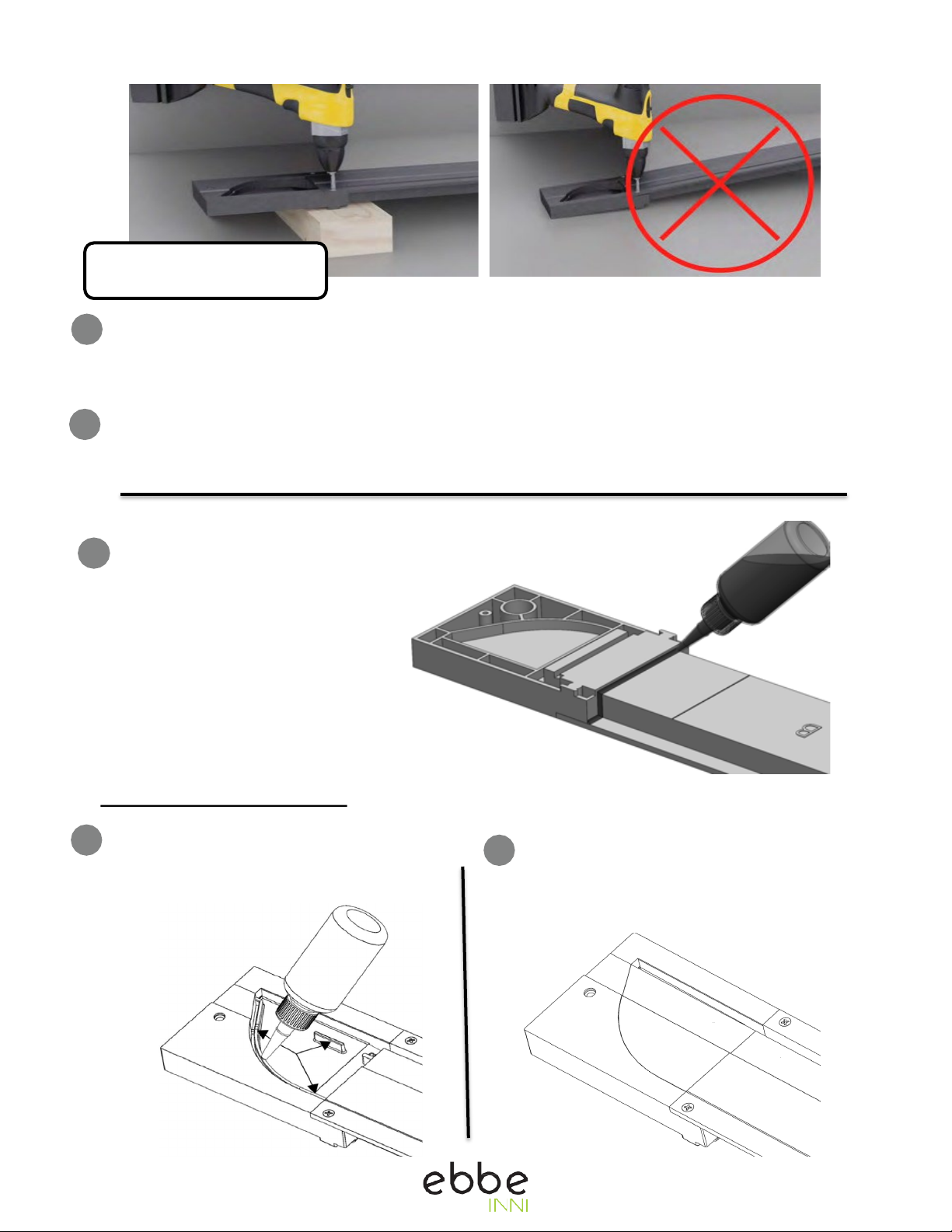 ebbe
INNI