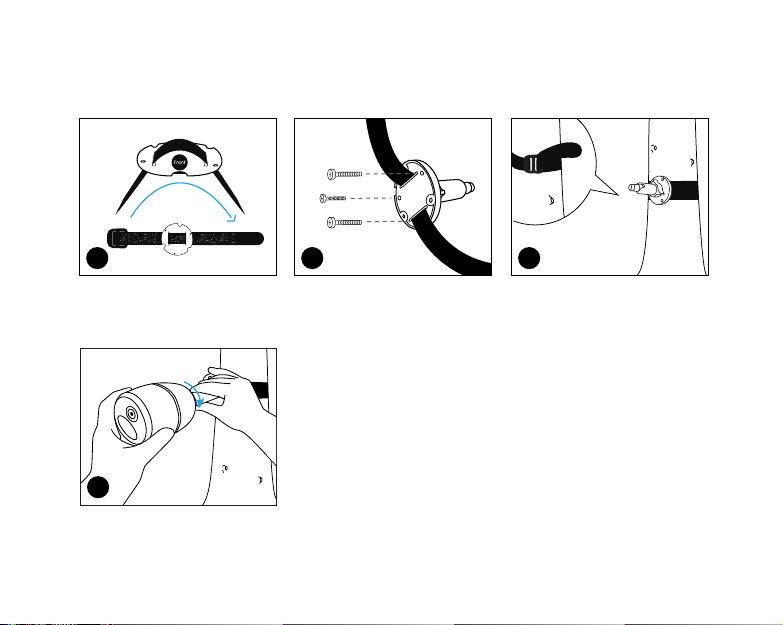 Front