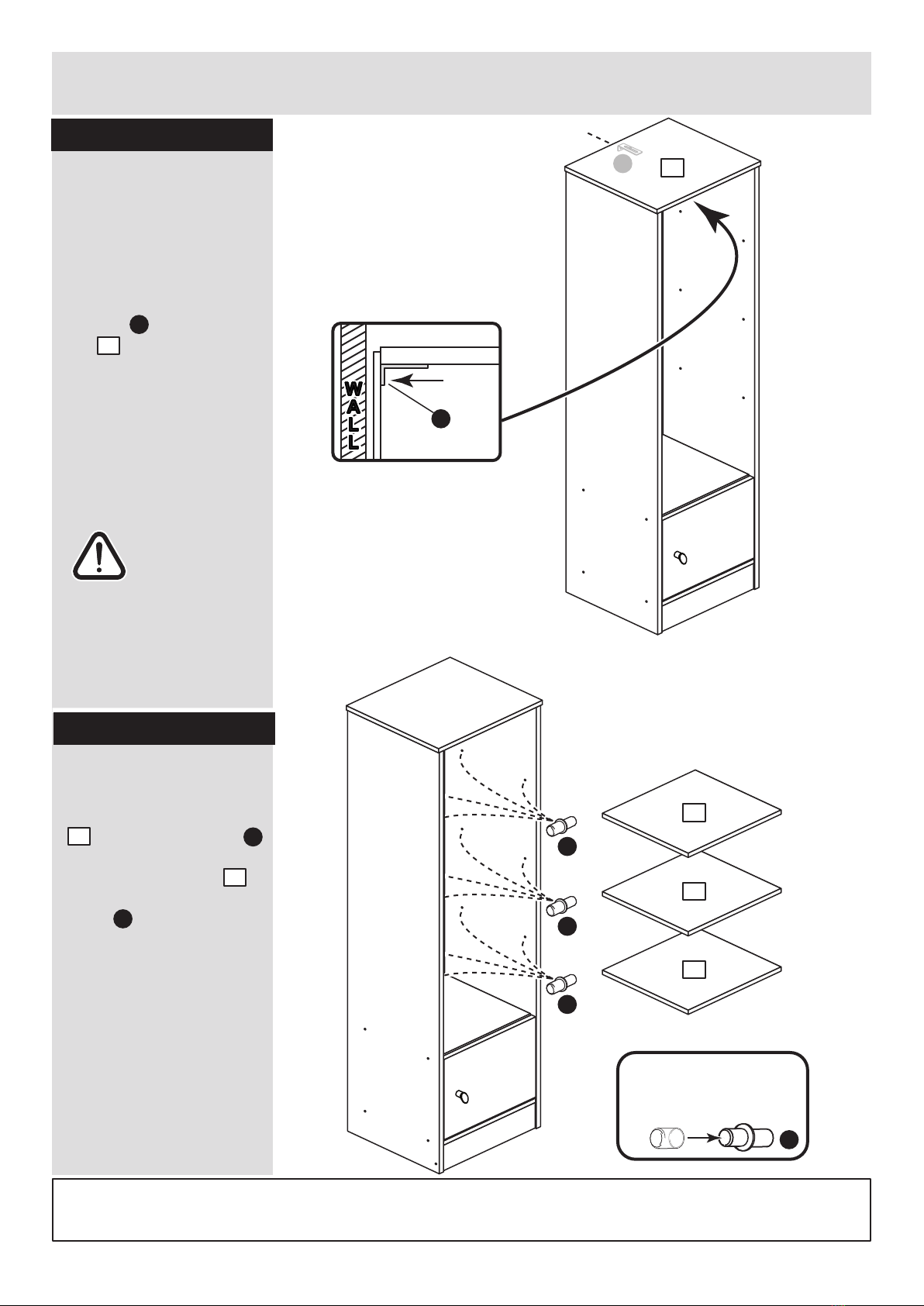 WALL