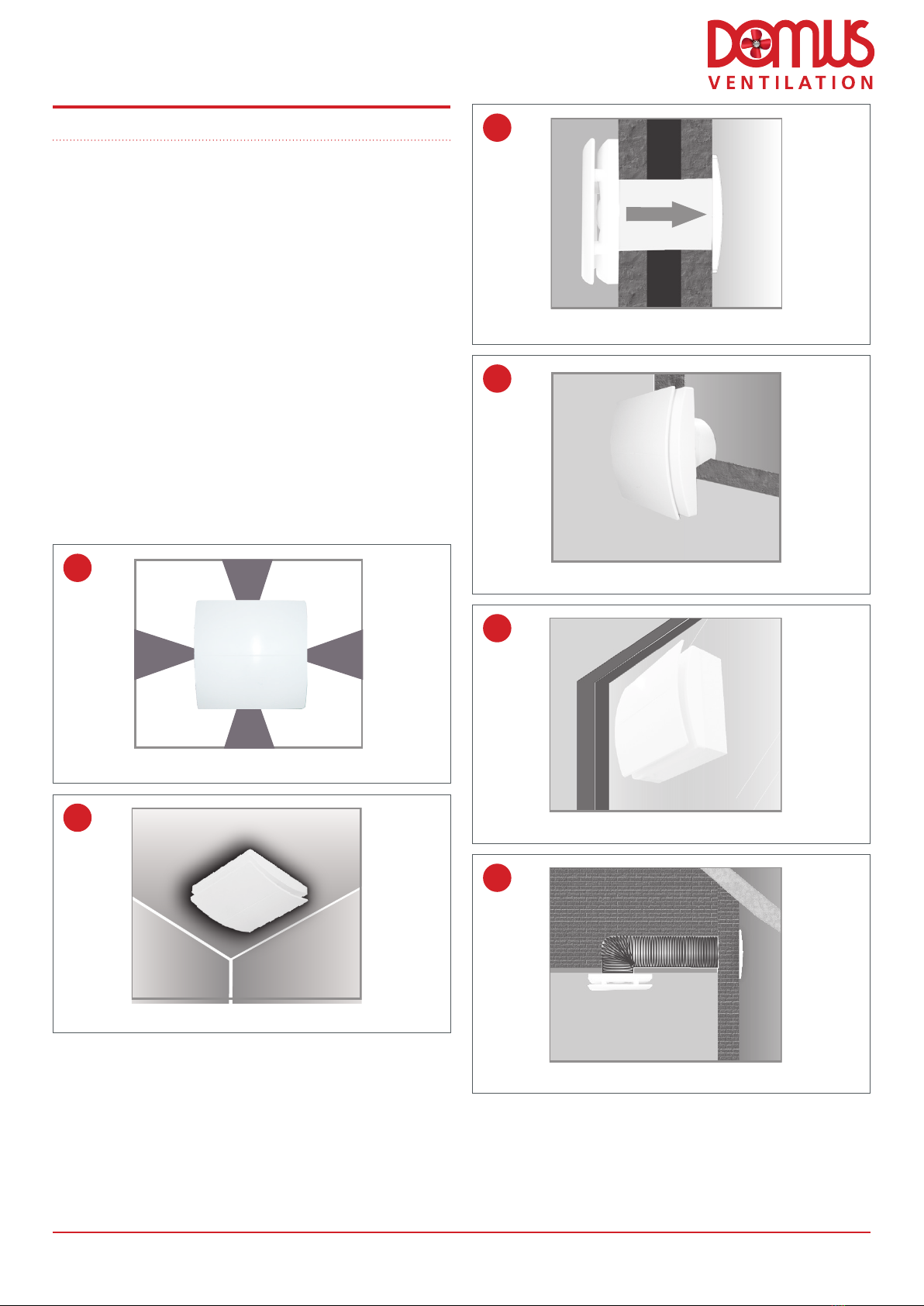 DOMUS
VENTILATION