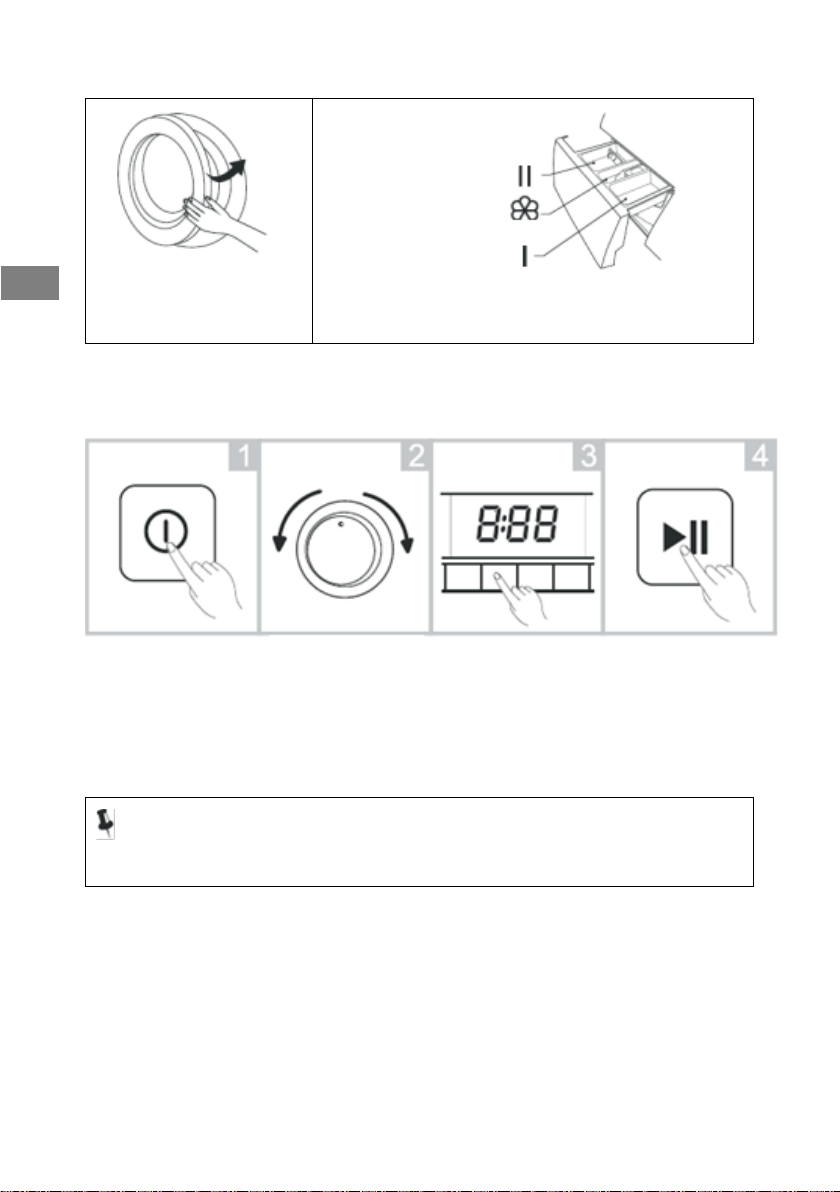 II

I

1

2

3

8:88

4