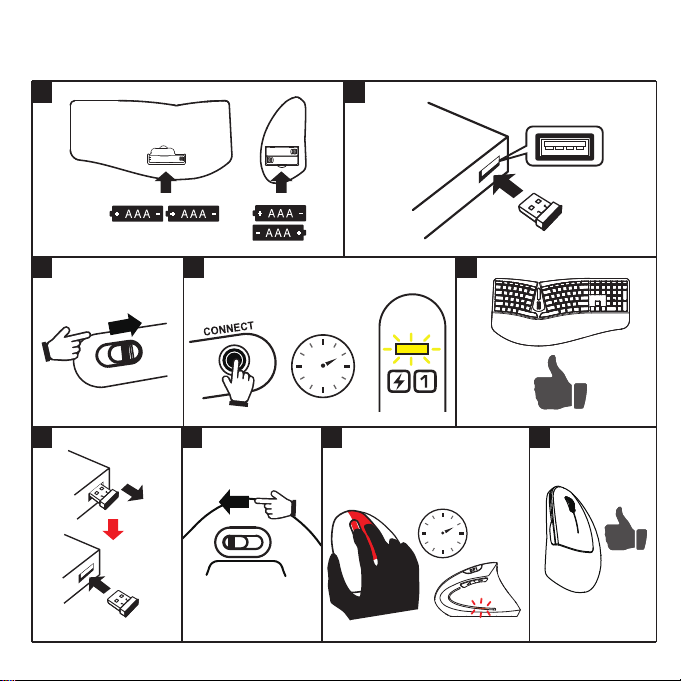 + AAA - + AAA -
+ AAA -
- AAA +

CONNECT

1