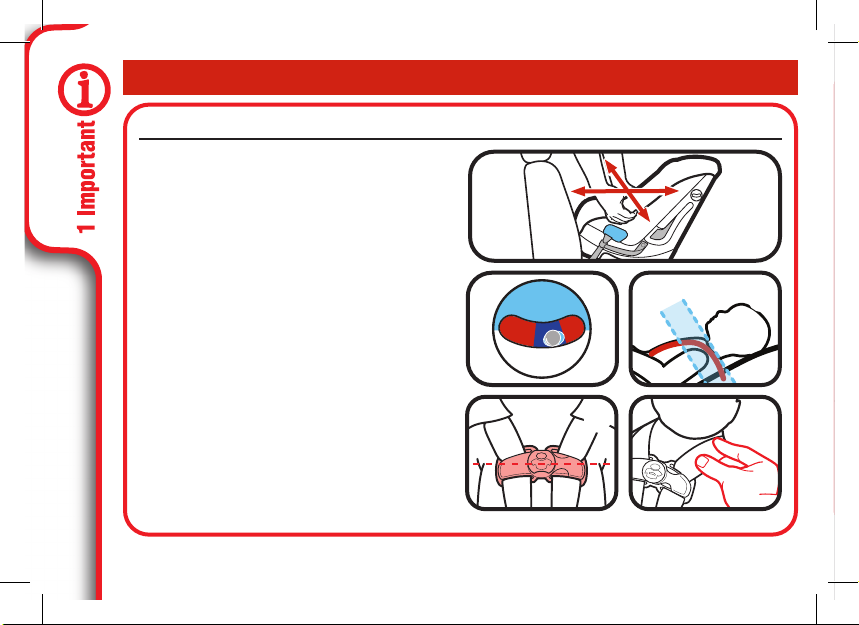 1 Important