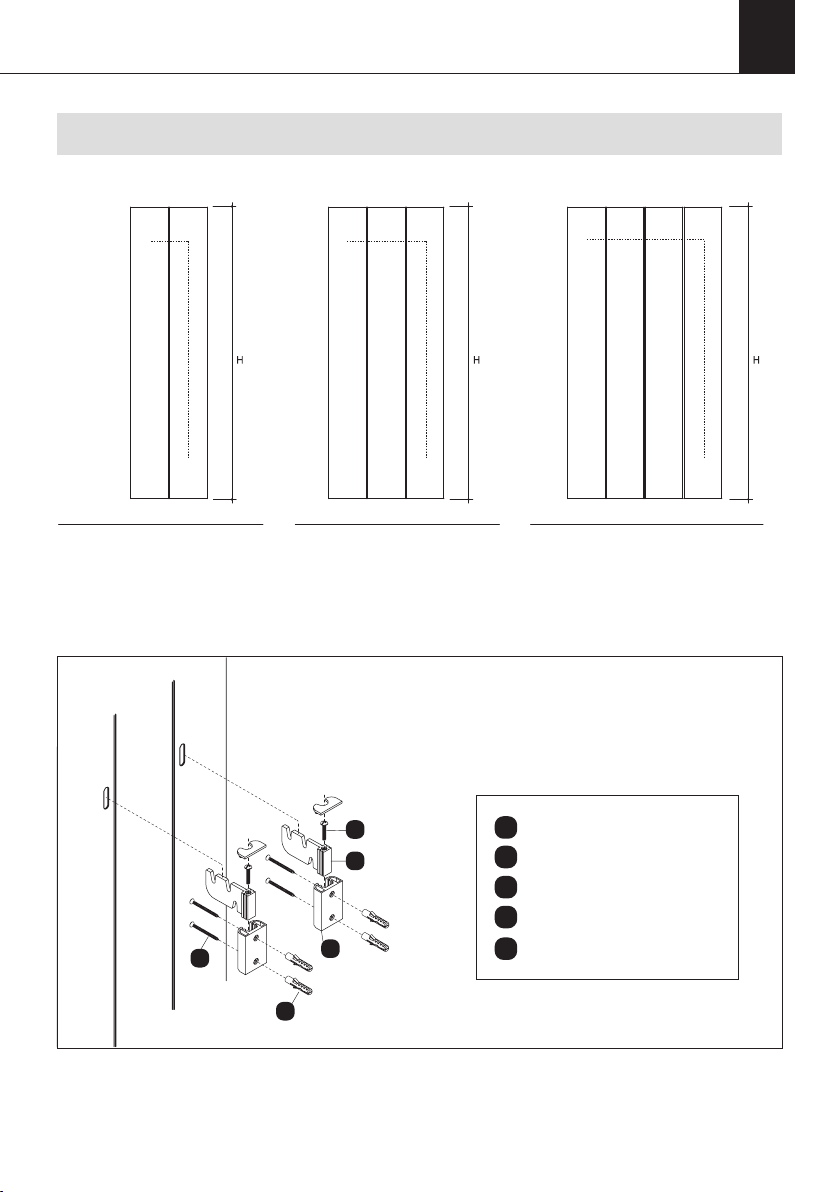 H

H

H