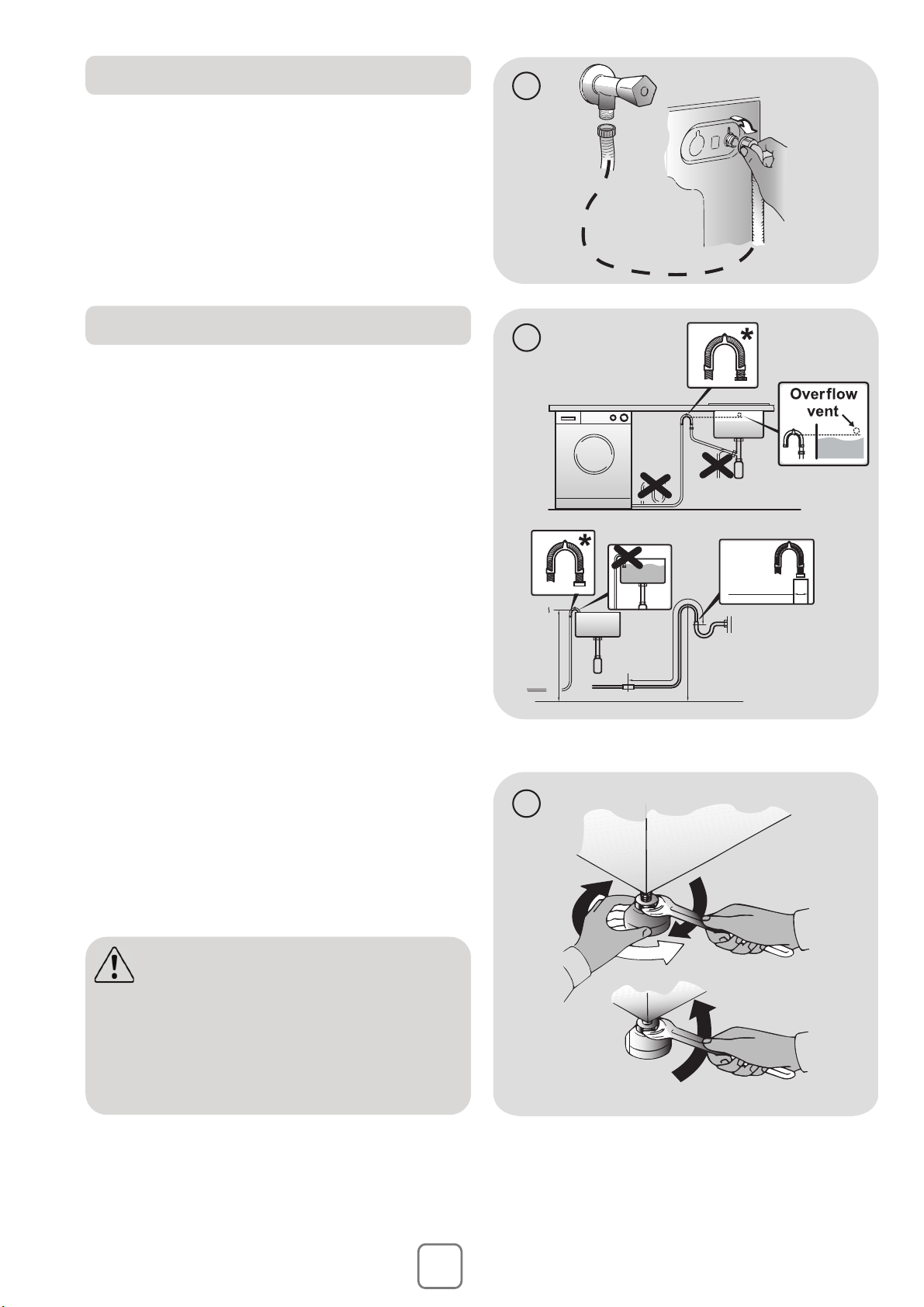 Overflow vent