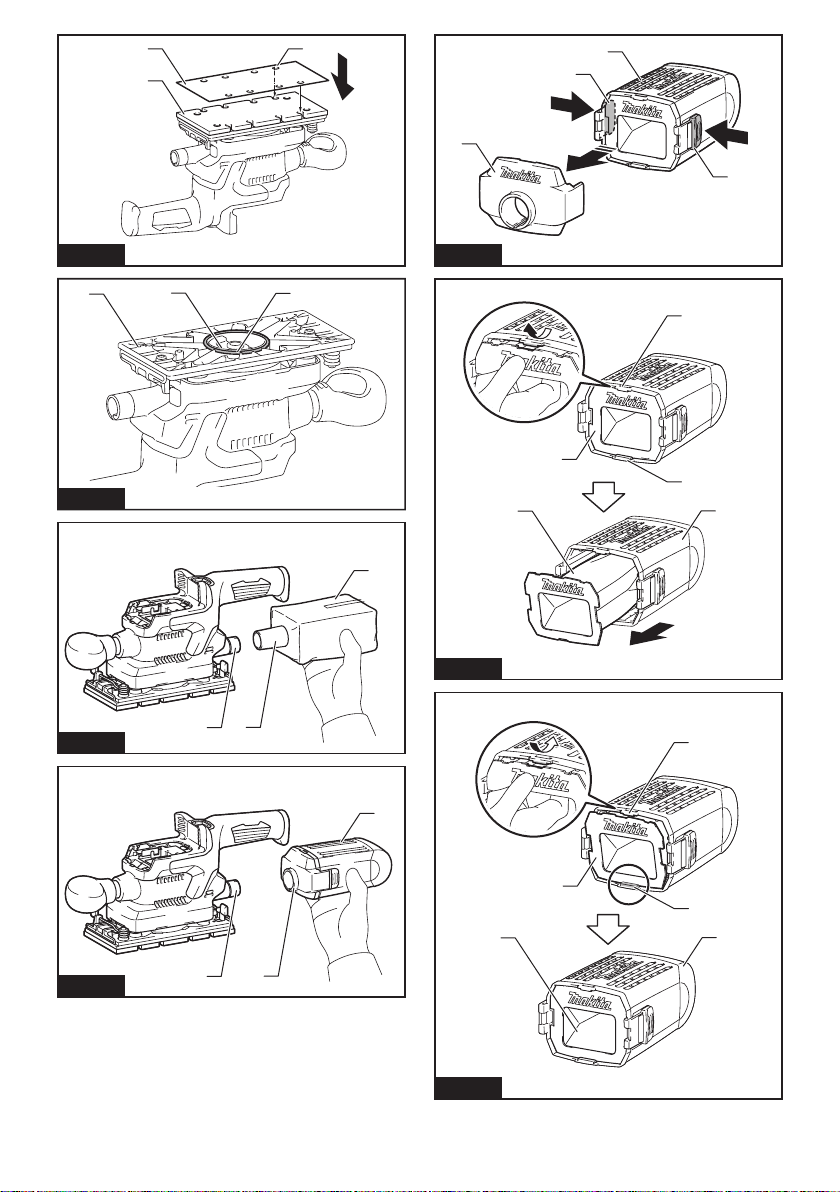 makita
makita
makita
makita
makita
makita
makita