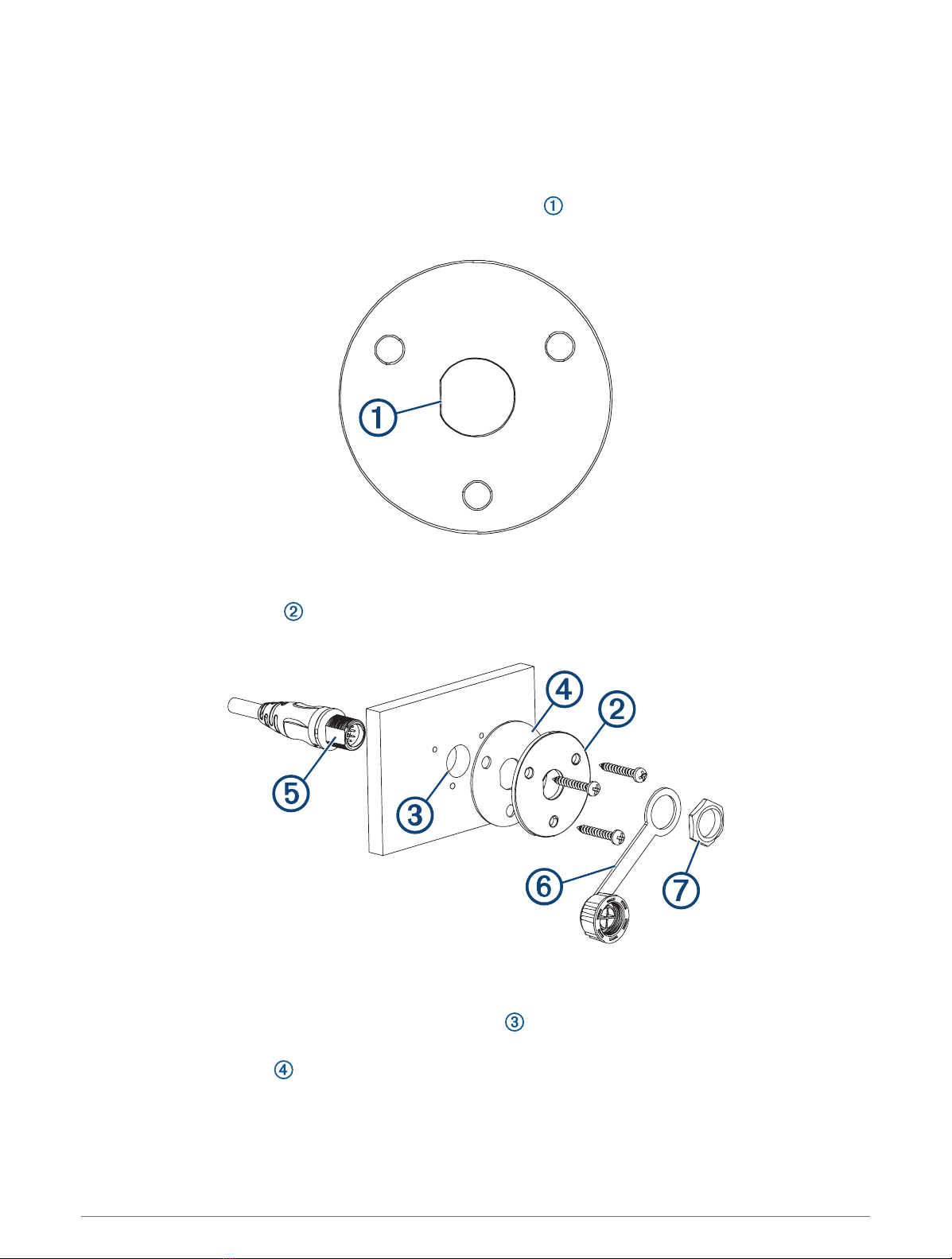 ①

1

②

4
2
5
3
6
7

③

④