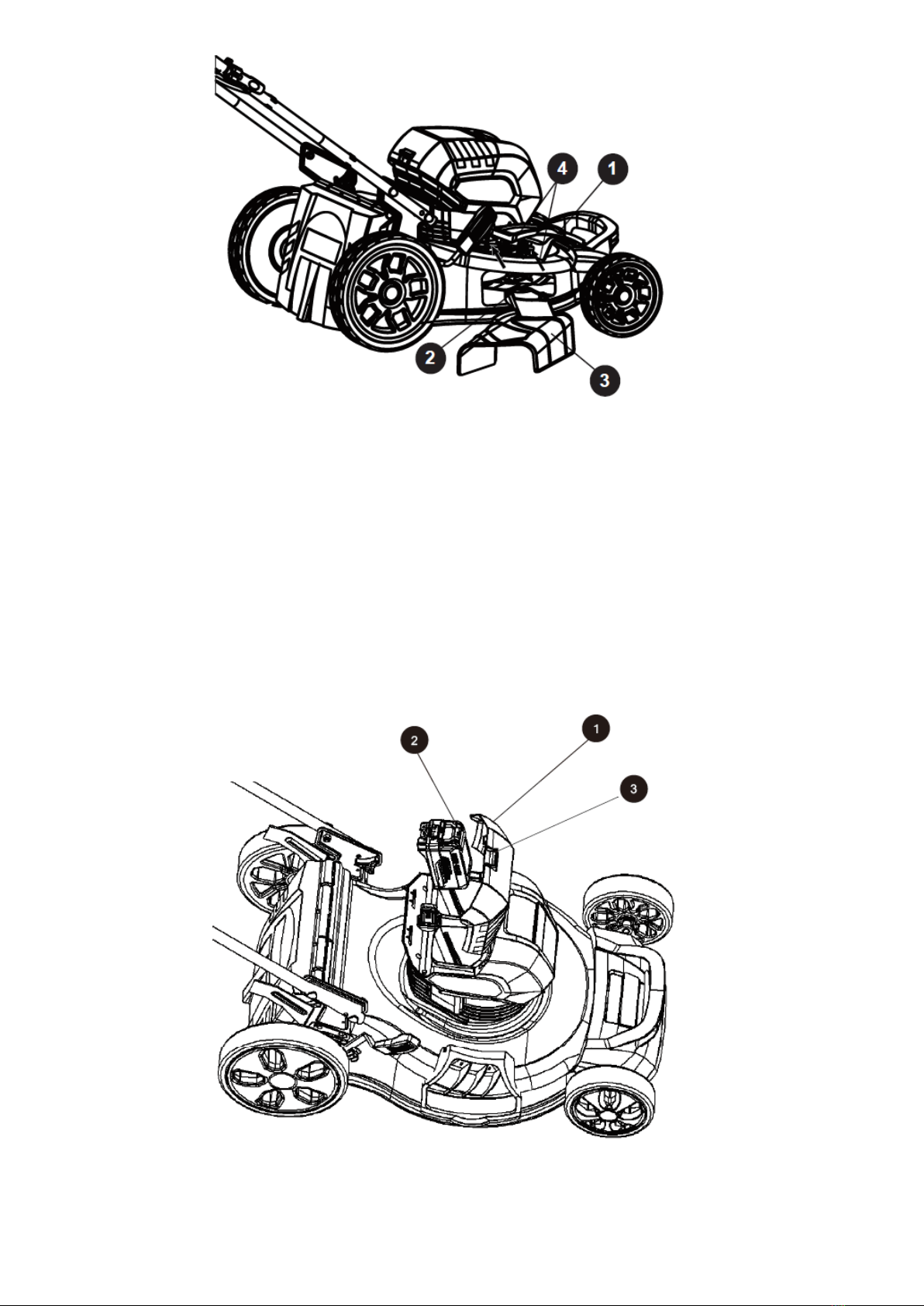 4
1
2
3

2
1
3