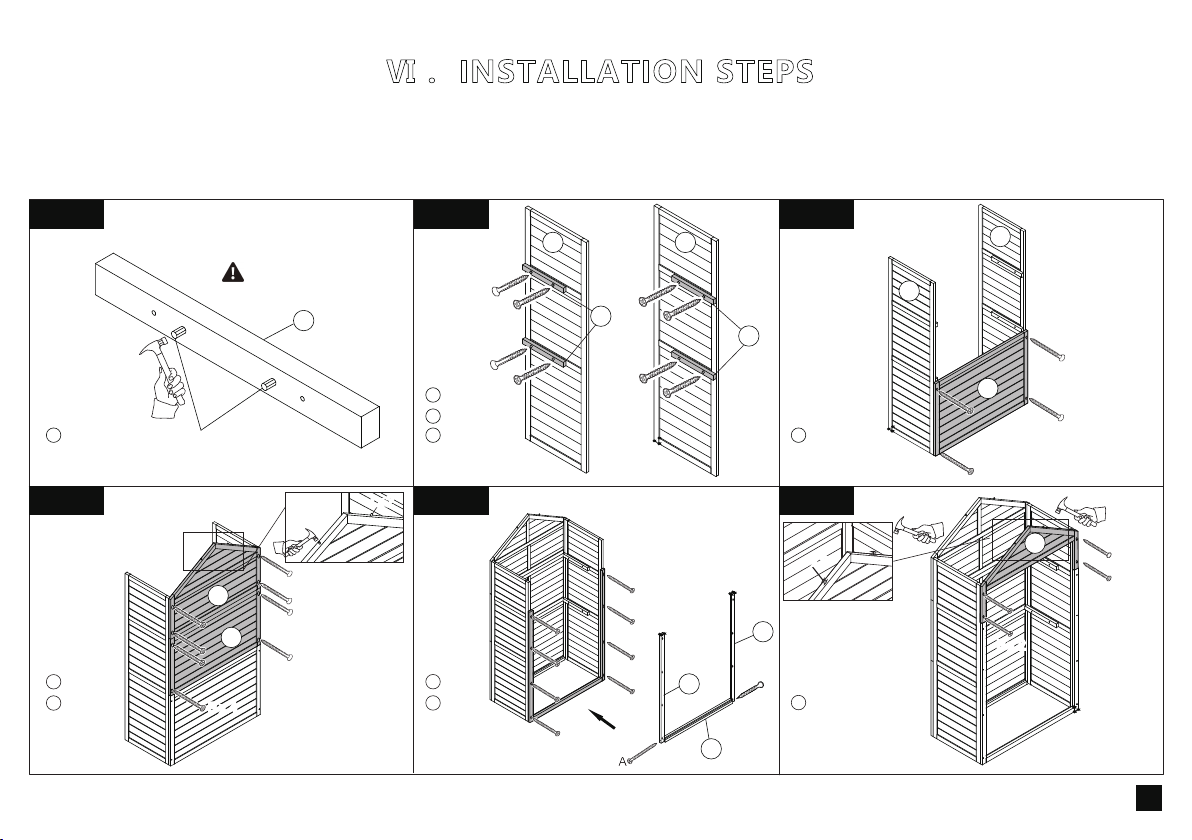 VI . INSTALLATION STEPS

A