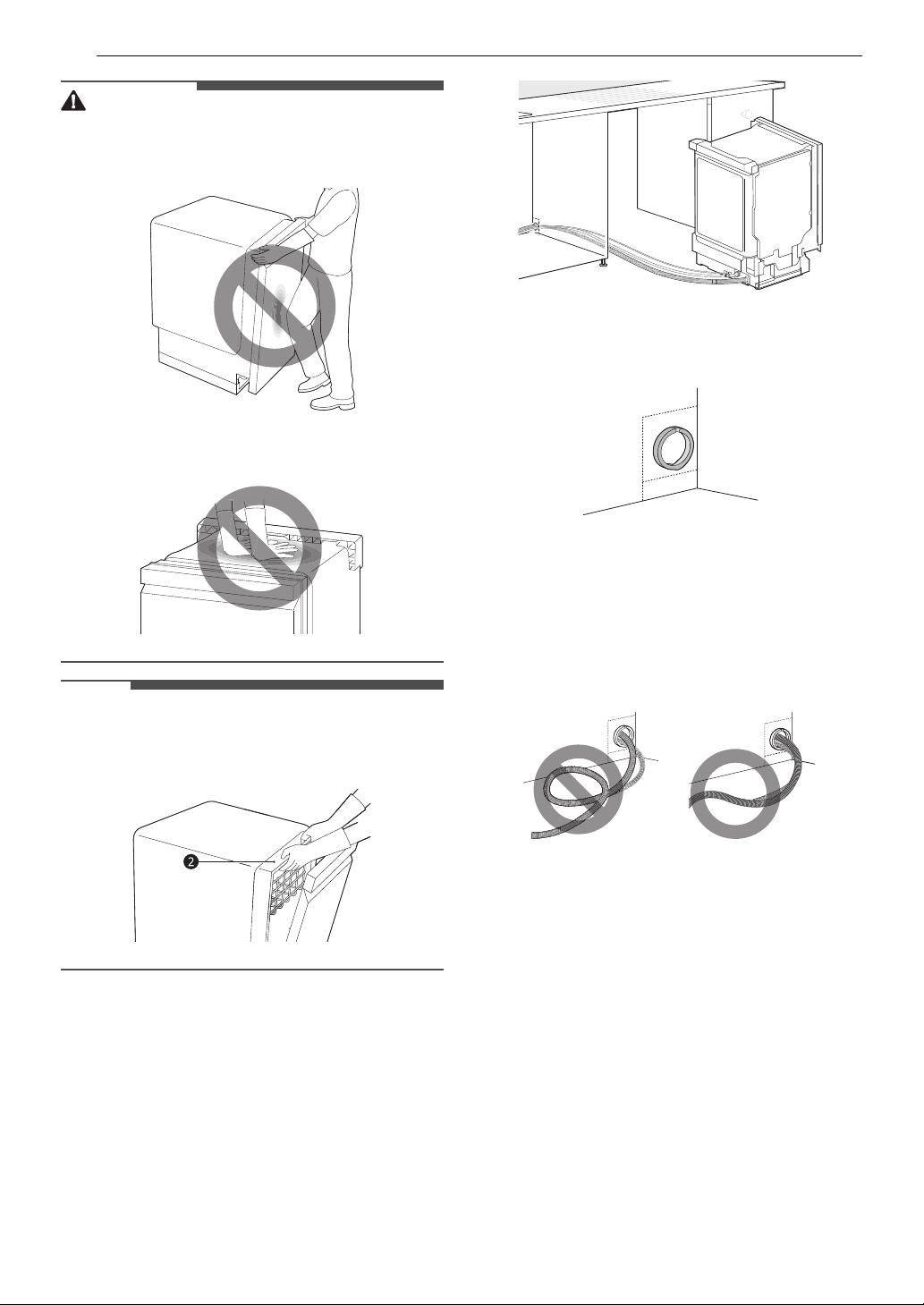 2