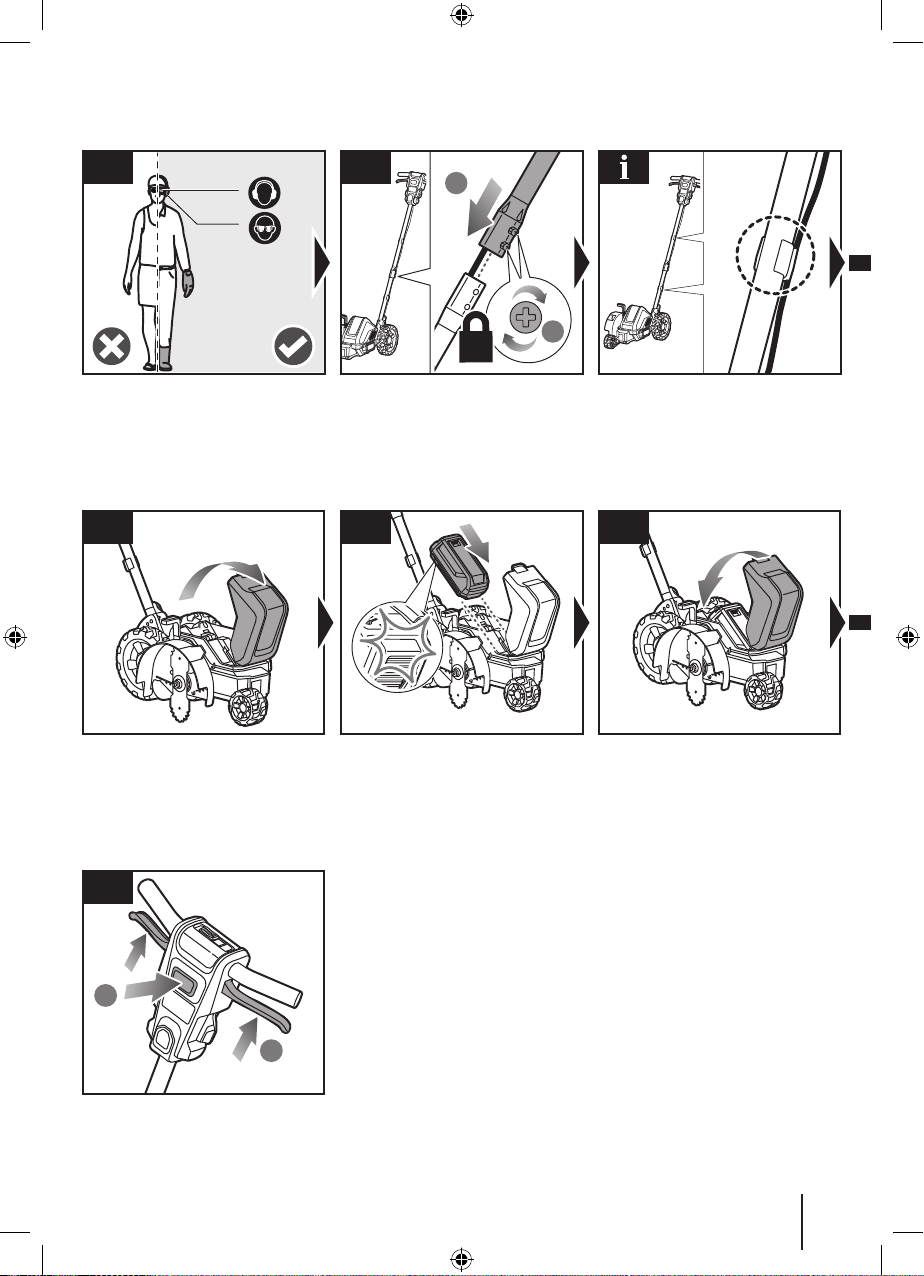 i