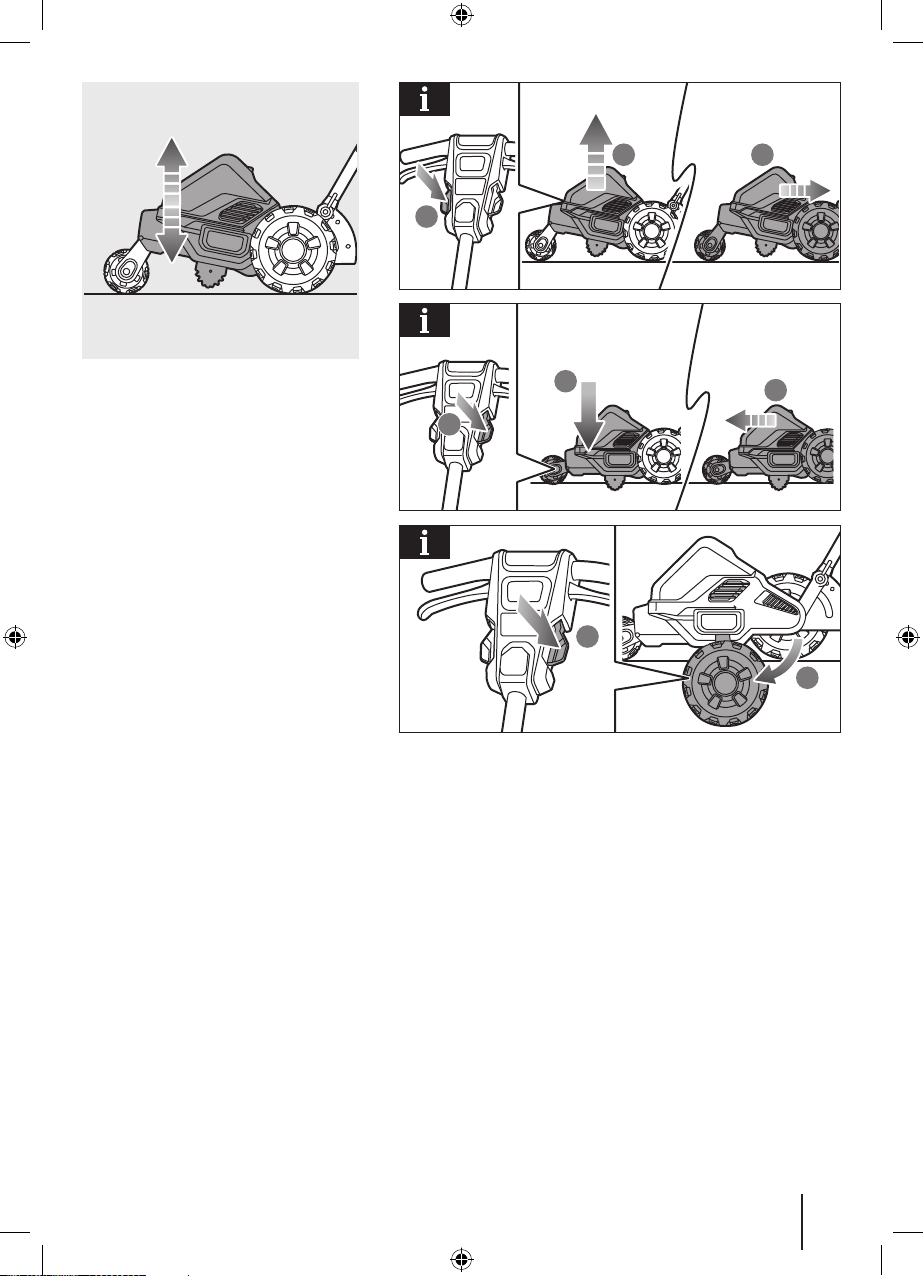 i

i

i