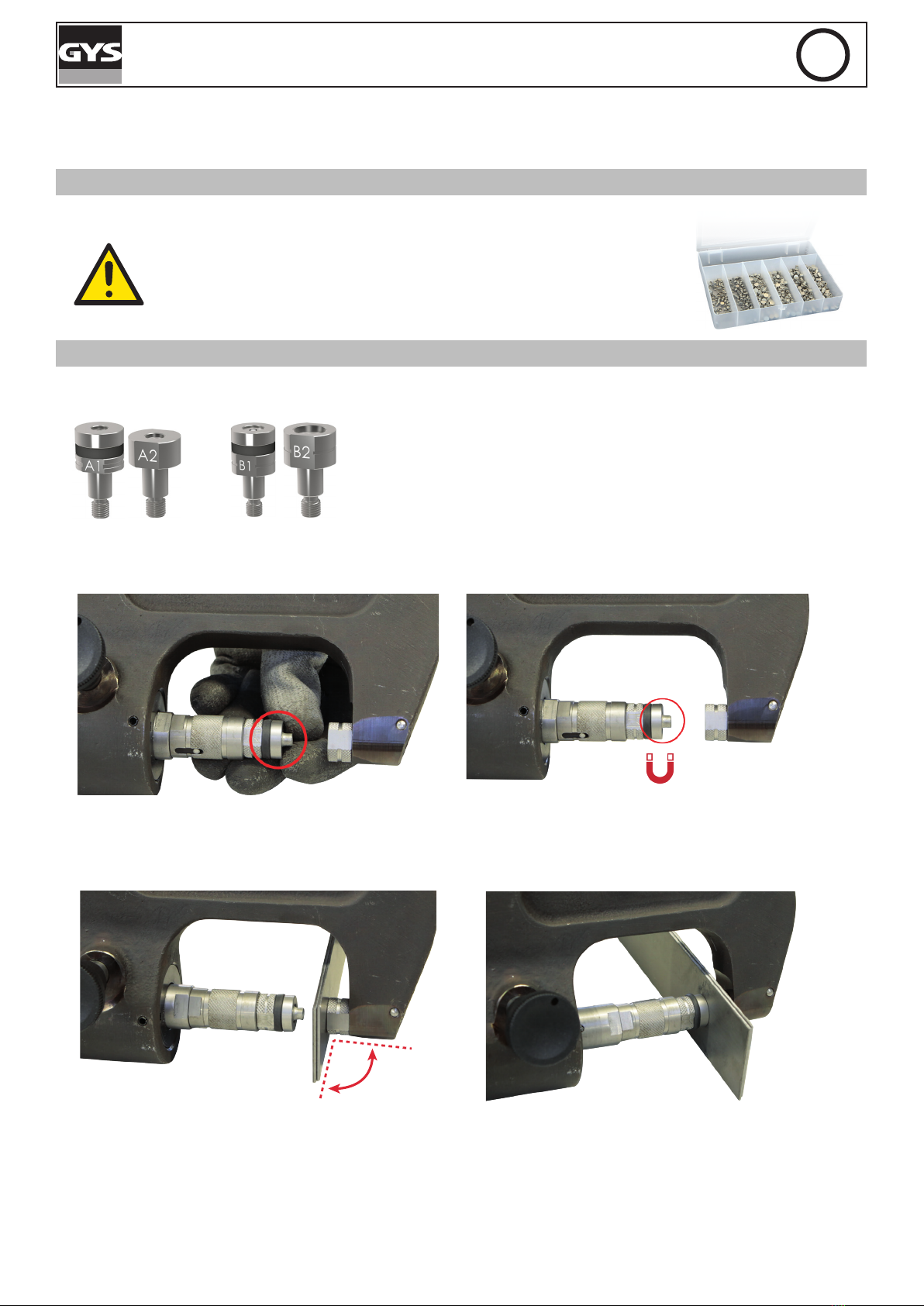 GYS

A1
A2
B1
B2