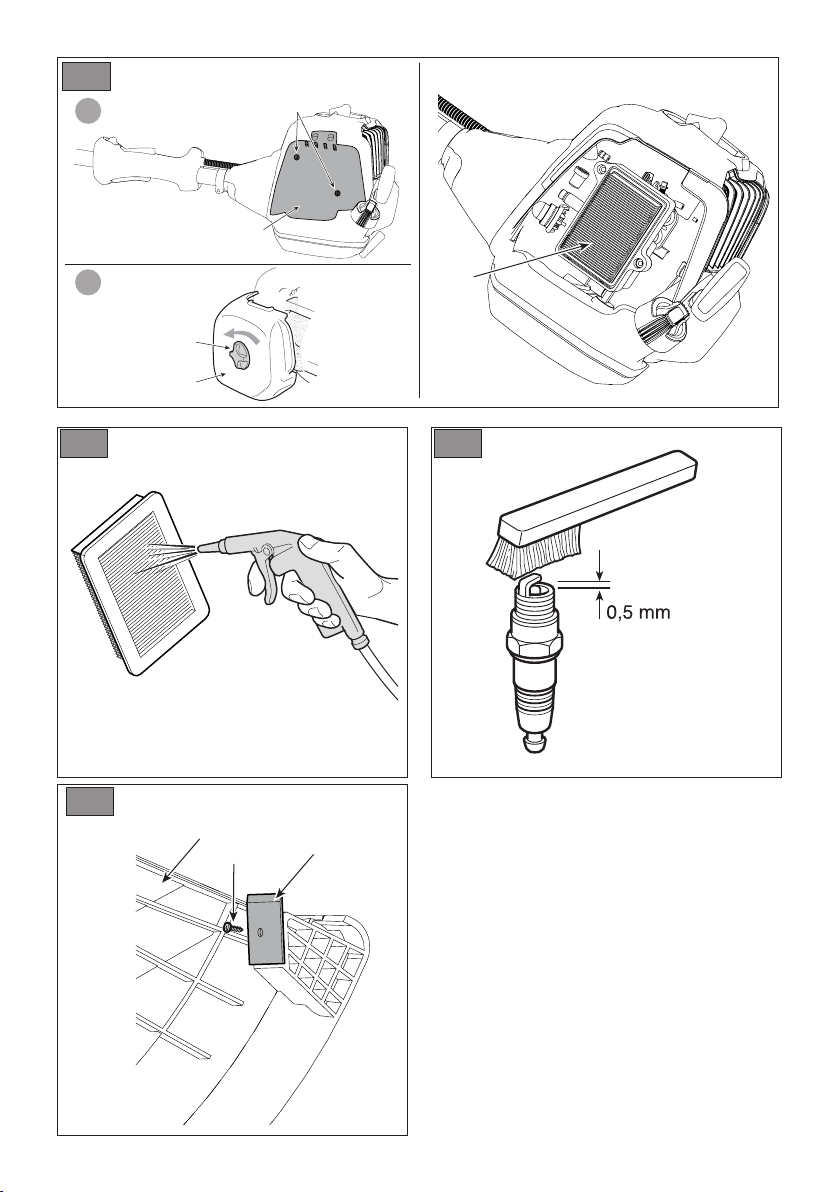 0,5 mm