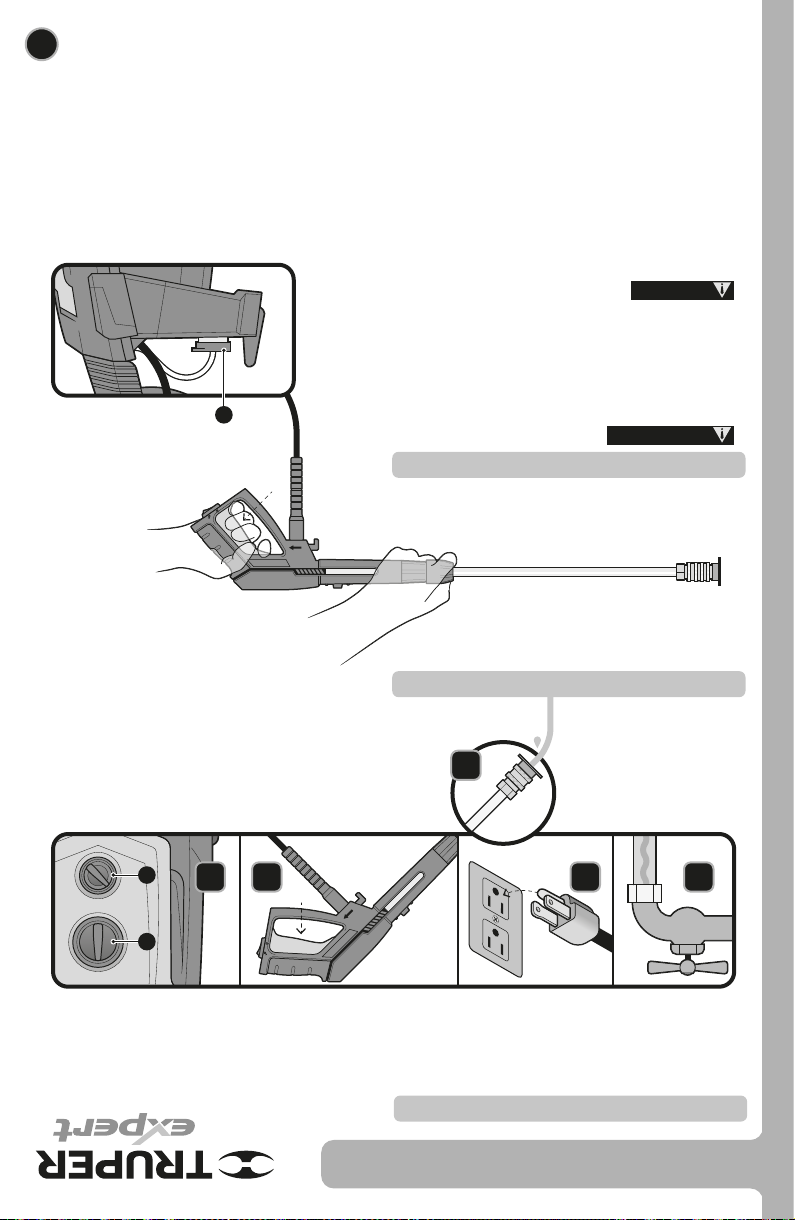 TRUPER expert