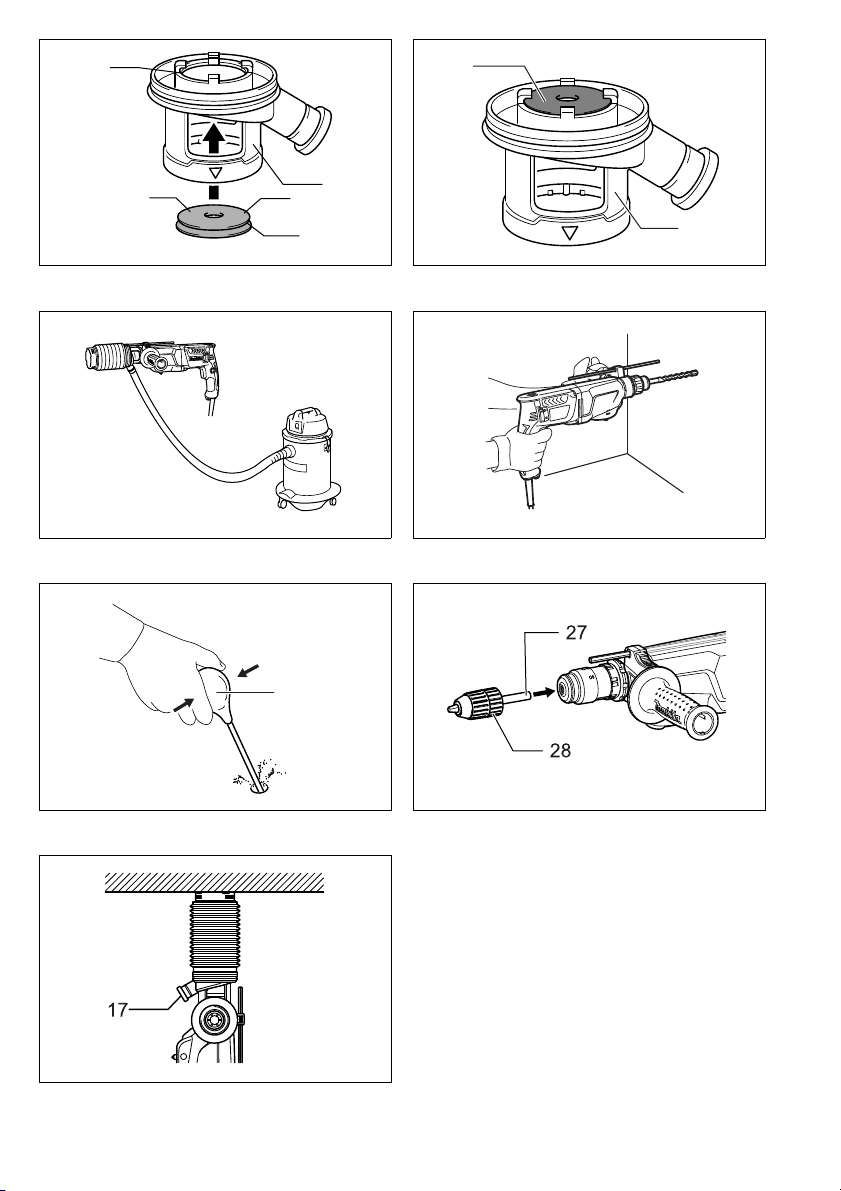 27

28

17