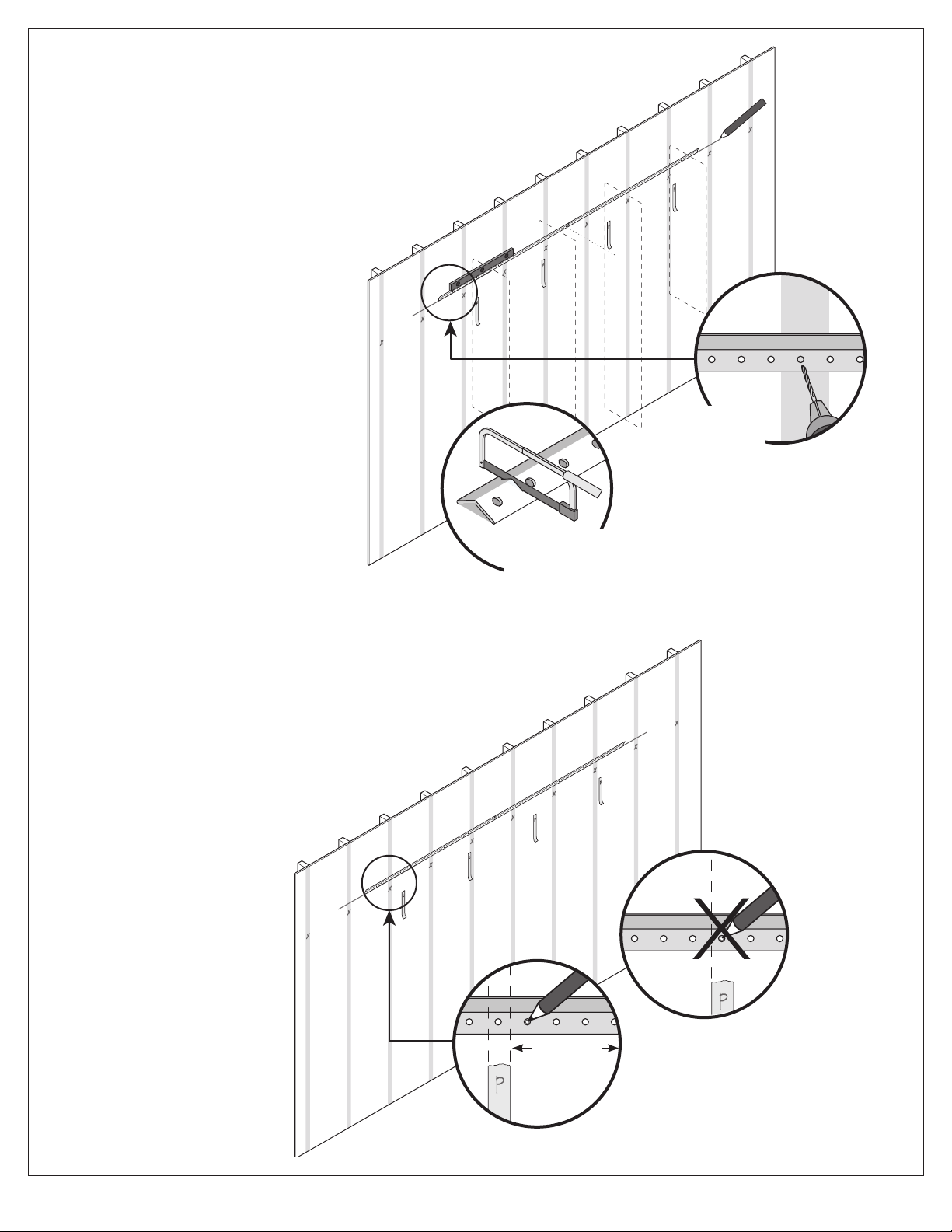 P

P