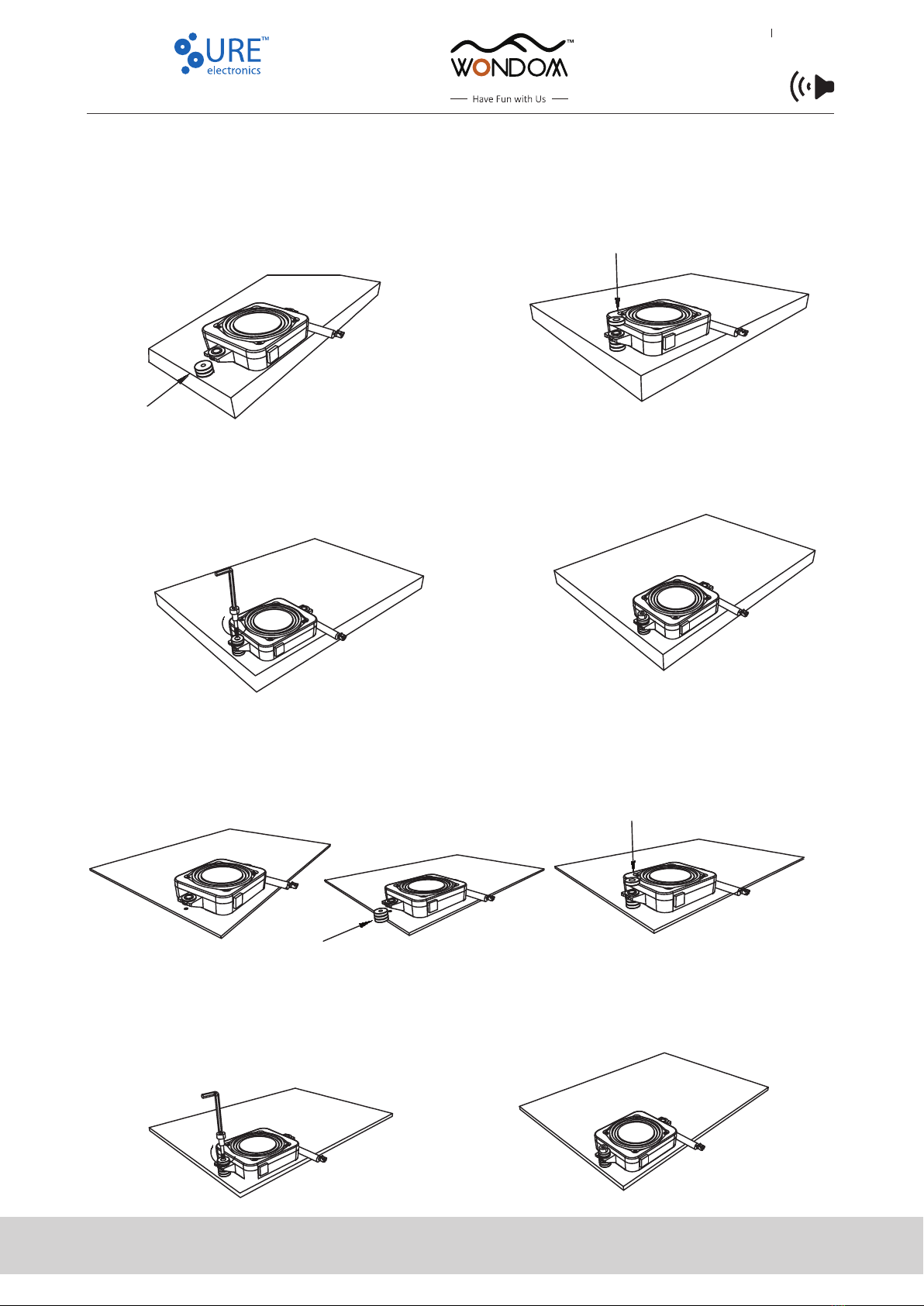 URE™ electronics

WONDOM™
Have Fun with Us