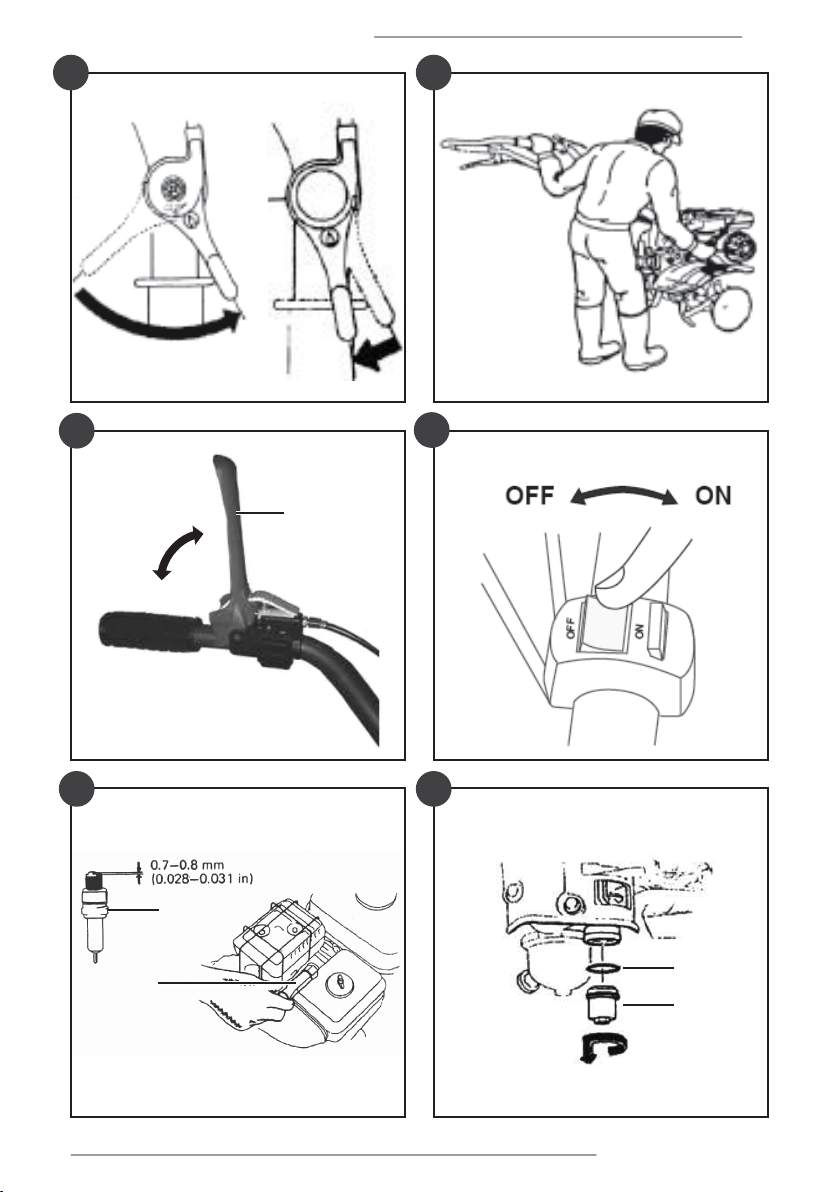 OFF ON

OFF ON

0.7–0.8 mm (0.028–0.031 in)