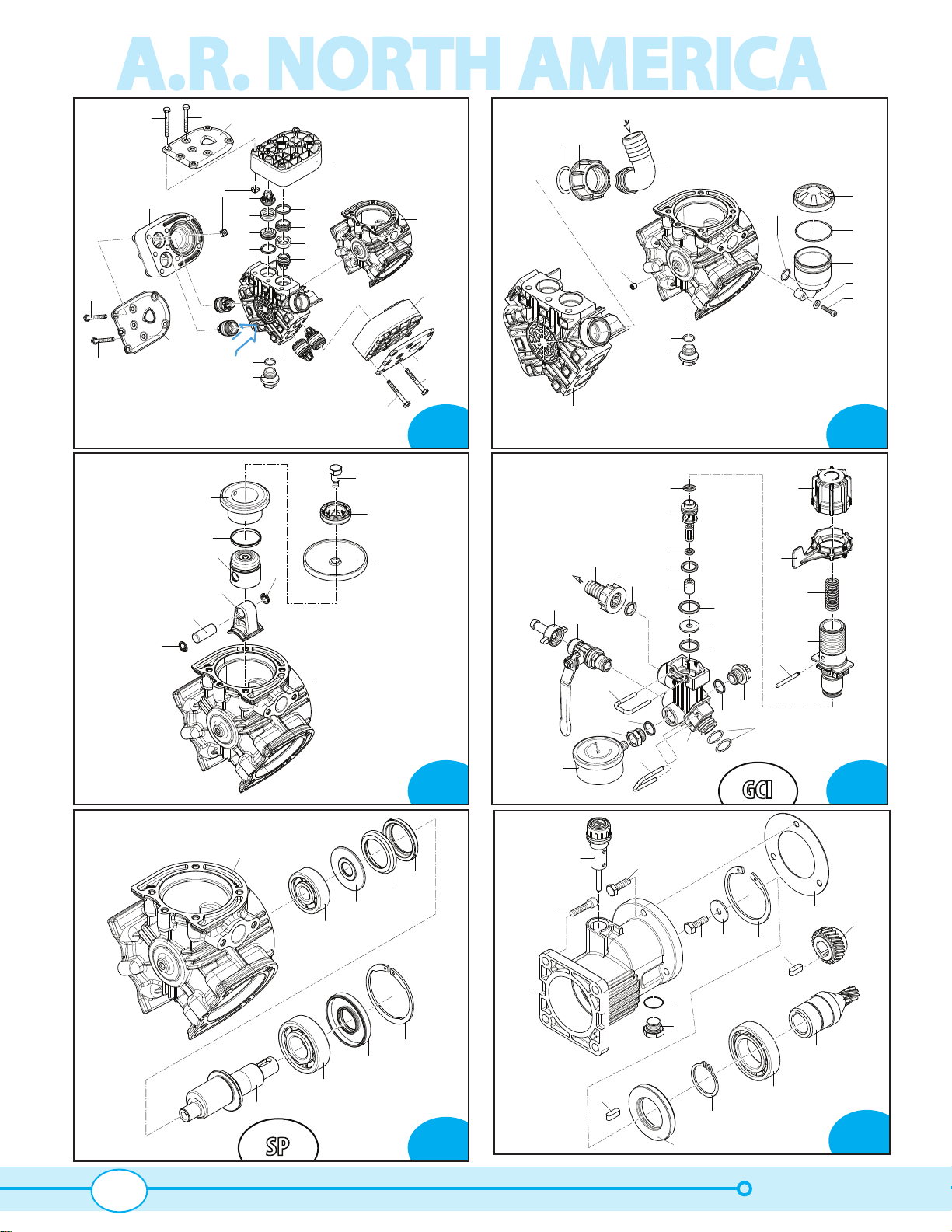 A.R. NORTH AMERICA

GCI

SP