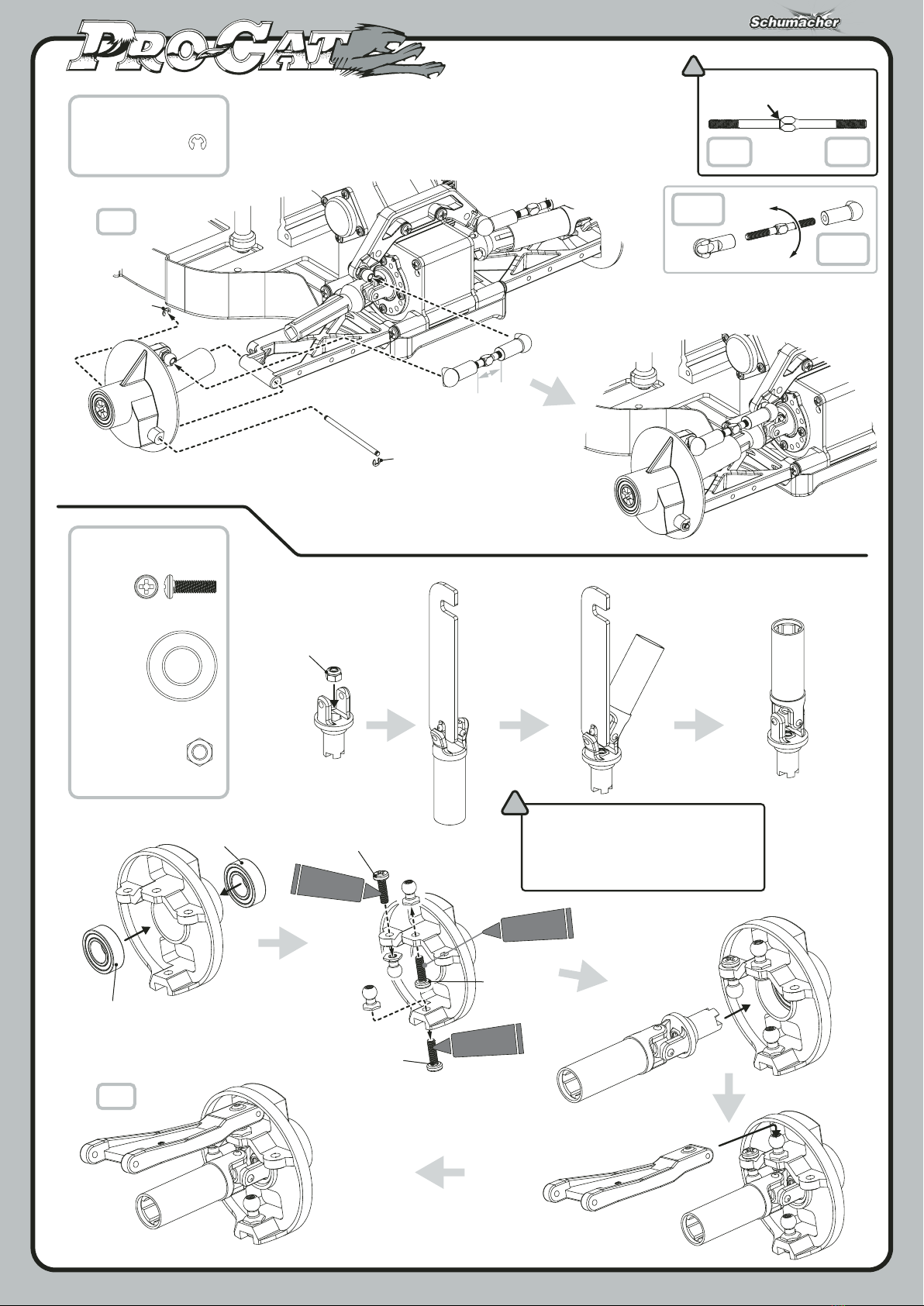 PRO-CAT

Schumacher