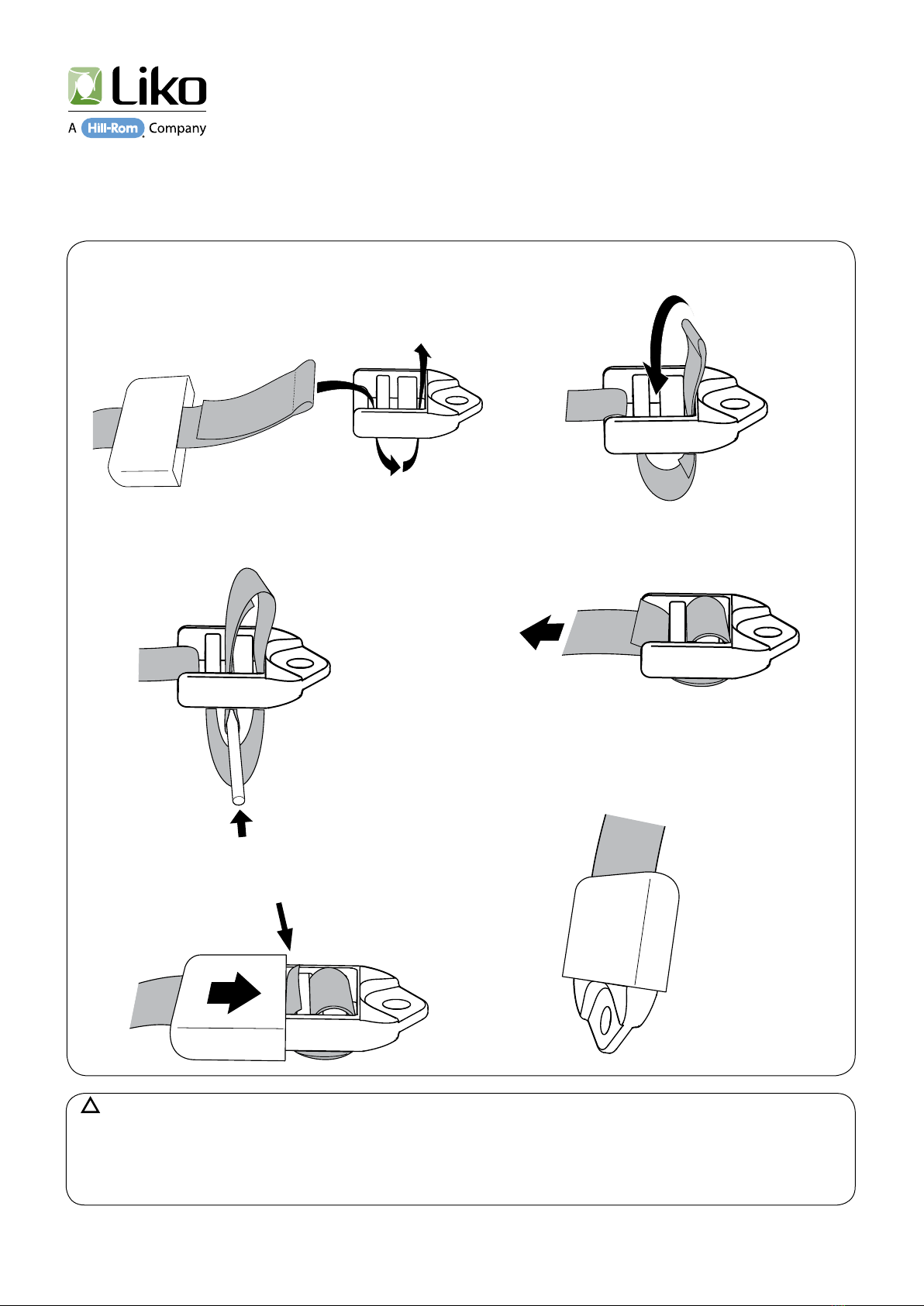 Liko
A Hill-Rom Company