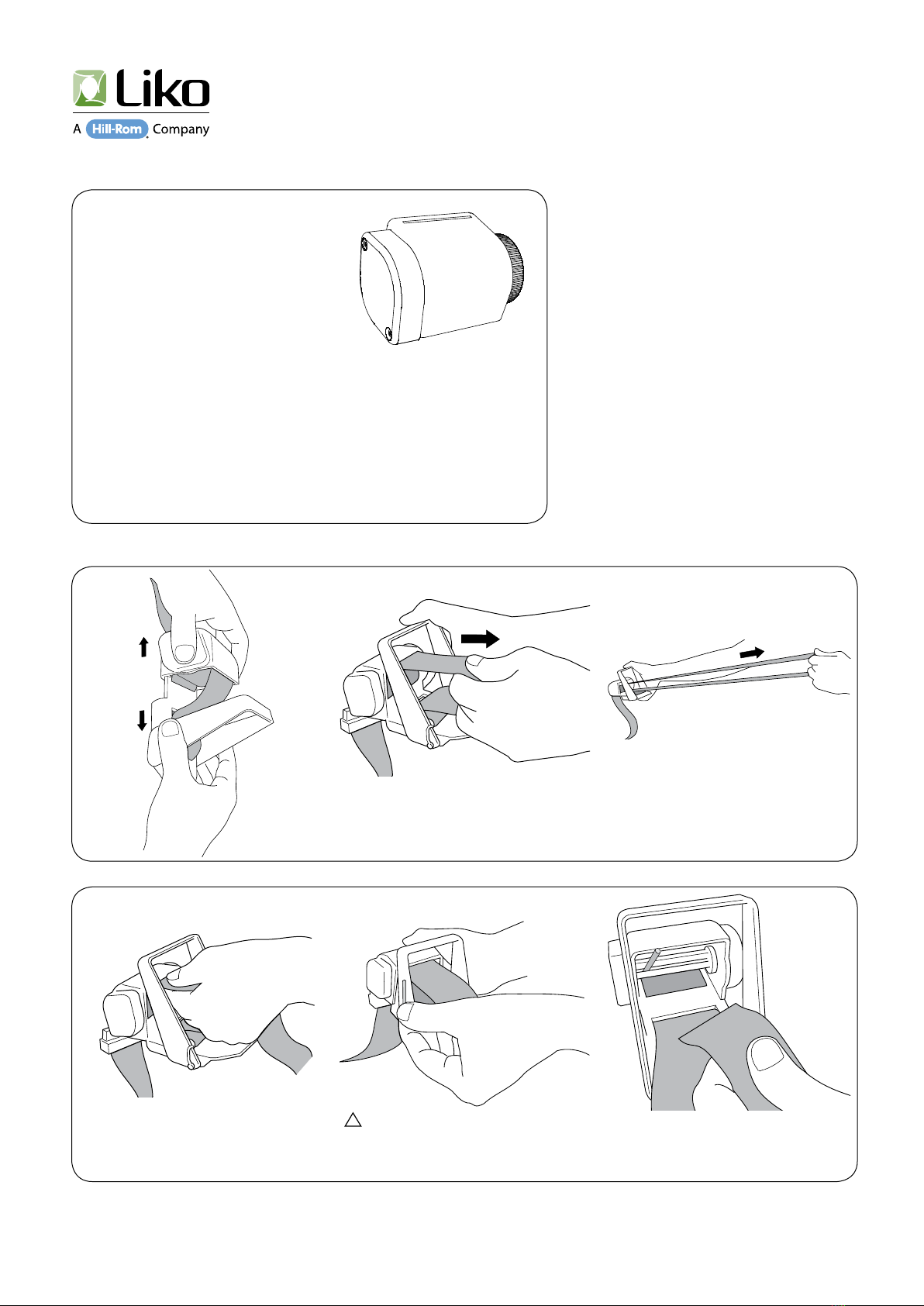 Liko

A Hill-Rom Company