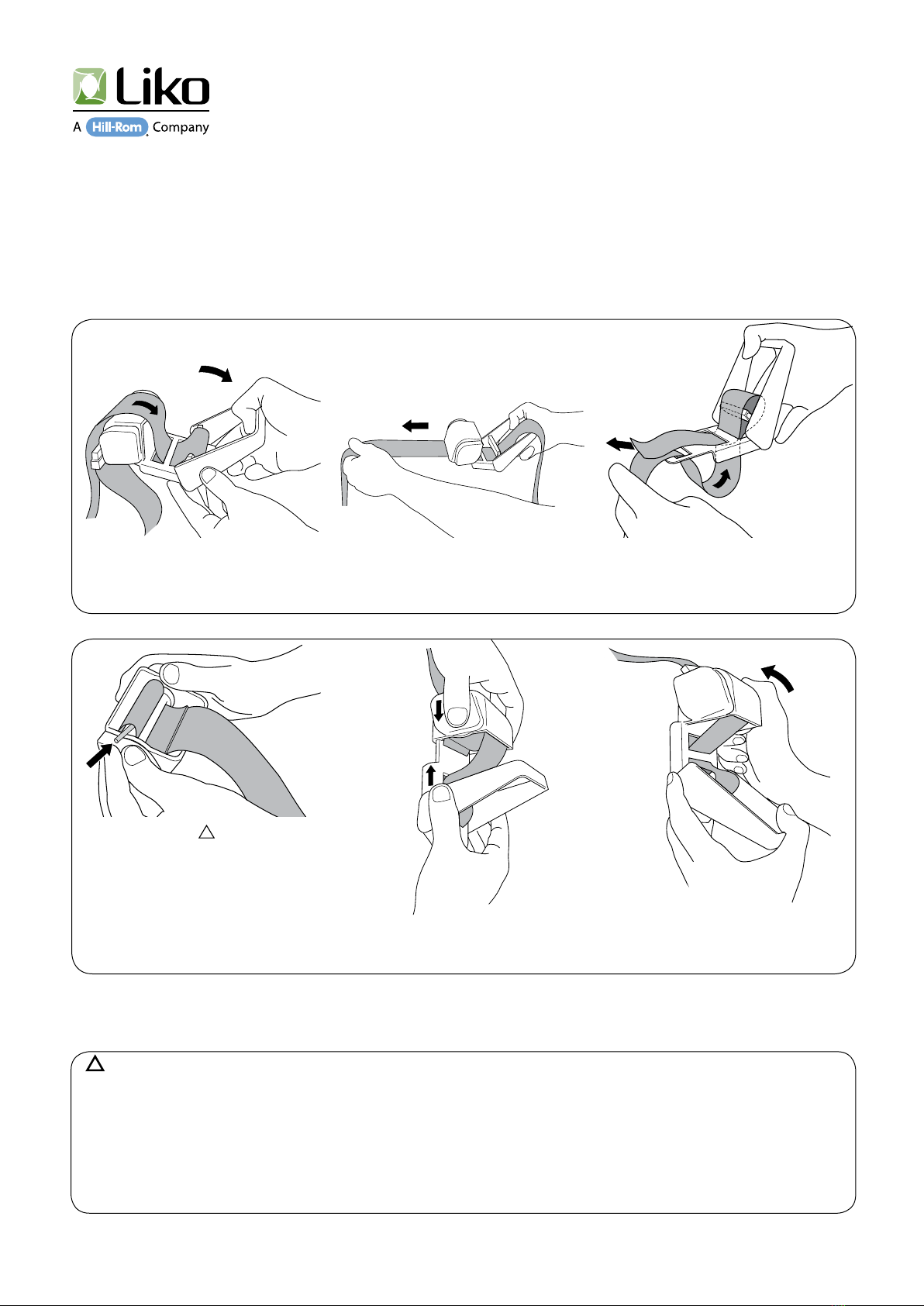 Liko

A Hill-Rom. Company