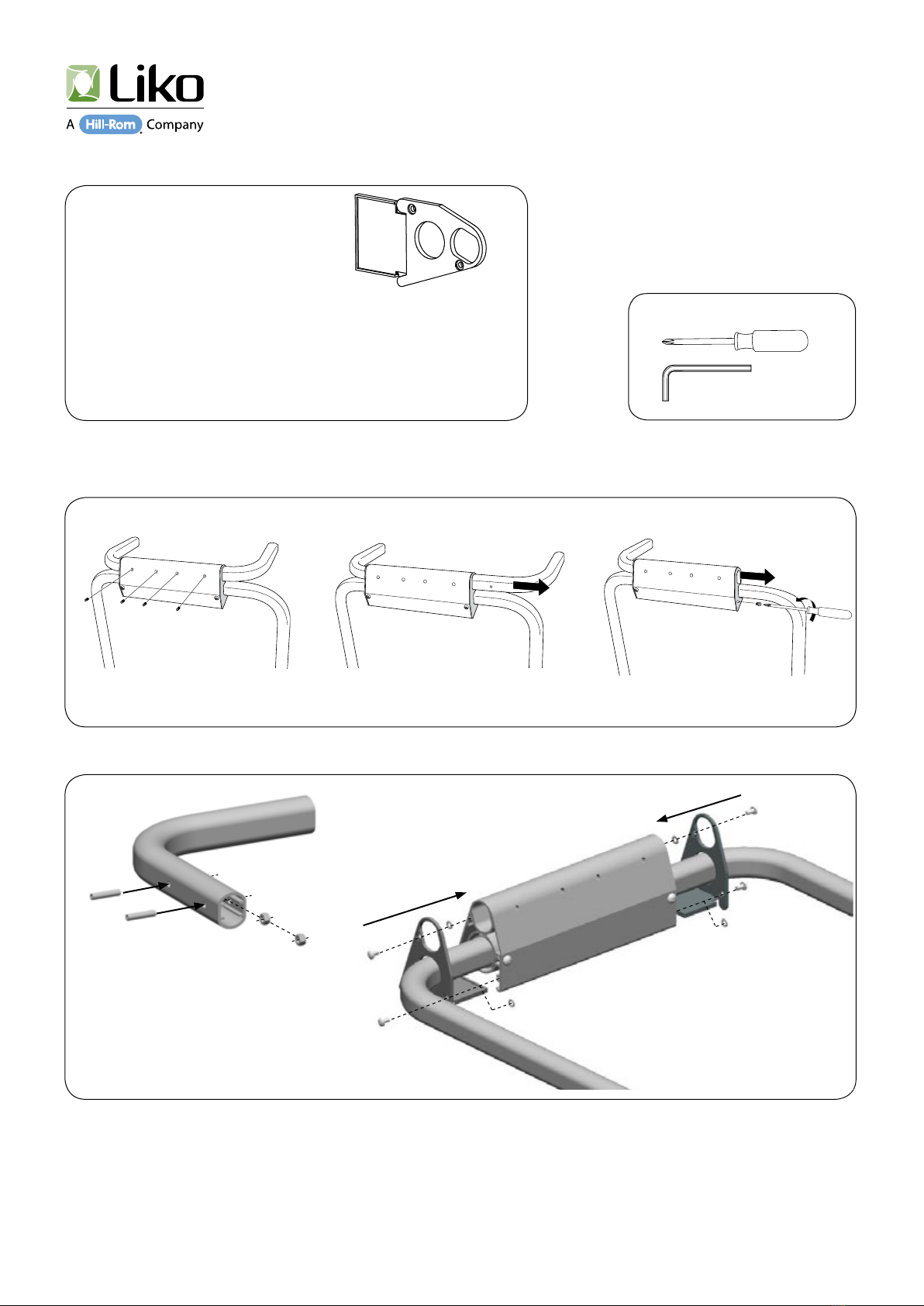 Liko
A Hill-Rom Company