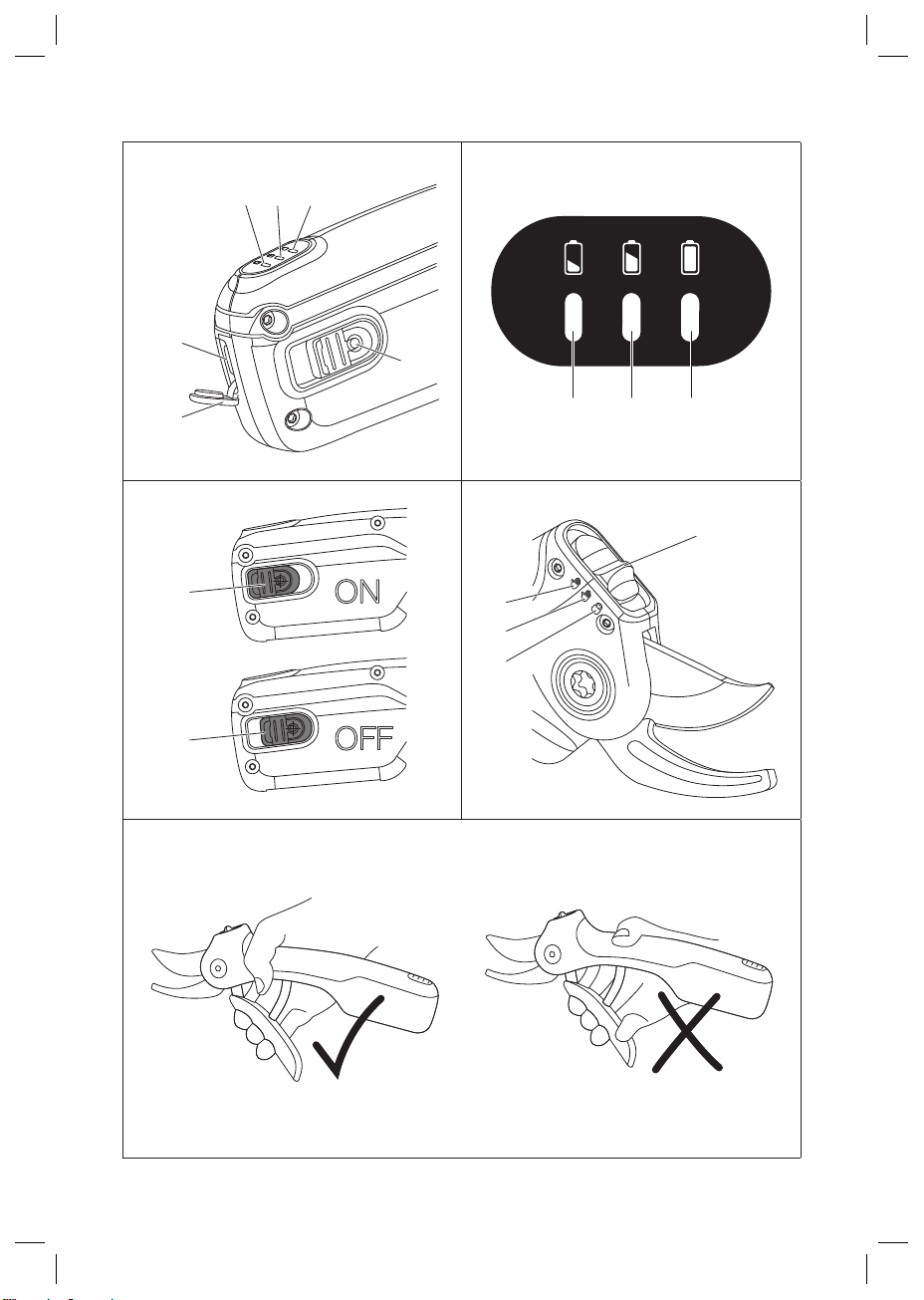 ON

OFF