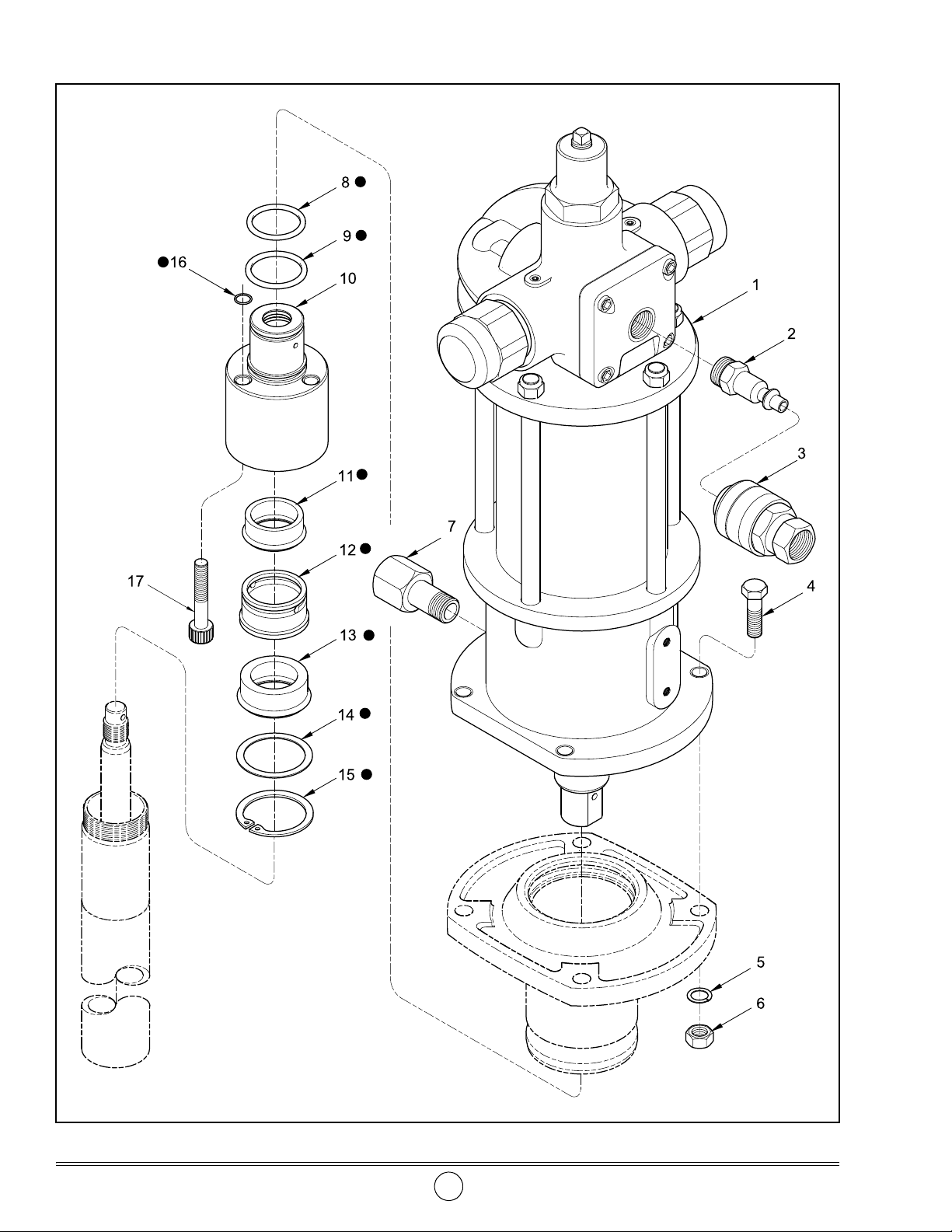 8 ●
9 ●
●16
10
1
2
3
11●
12 ●
7
17
4
13 ●
14 ●
15 ●
5
6