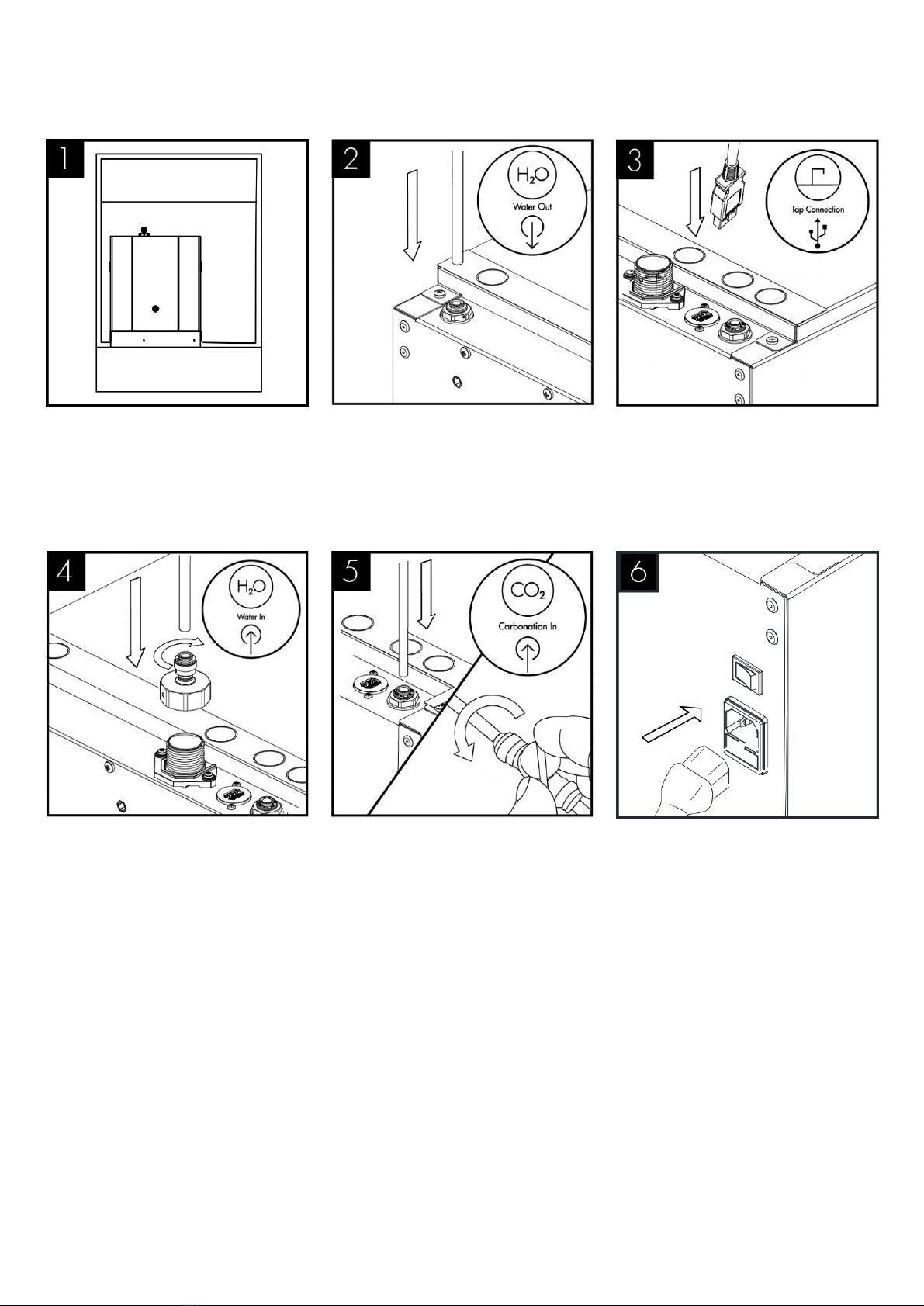 1

2

$H_2O$

Water Out

3

Tap Connection

4

$H_2O$

Water In

5

$CO_2$

Carbonation In

6