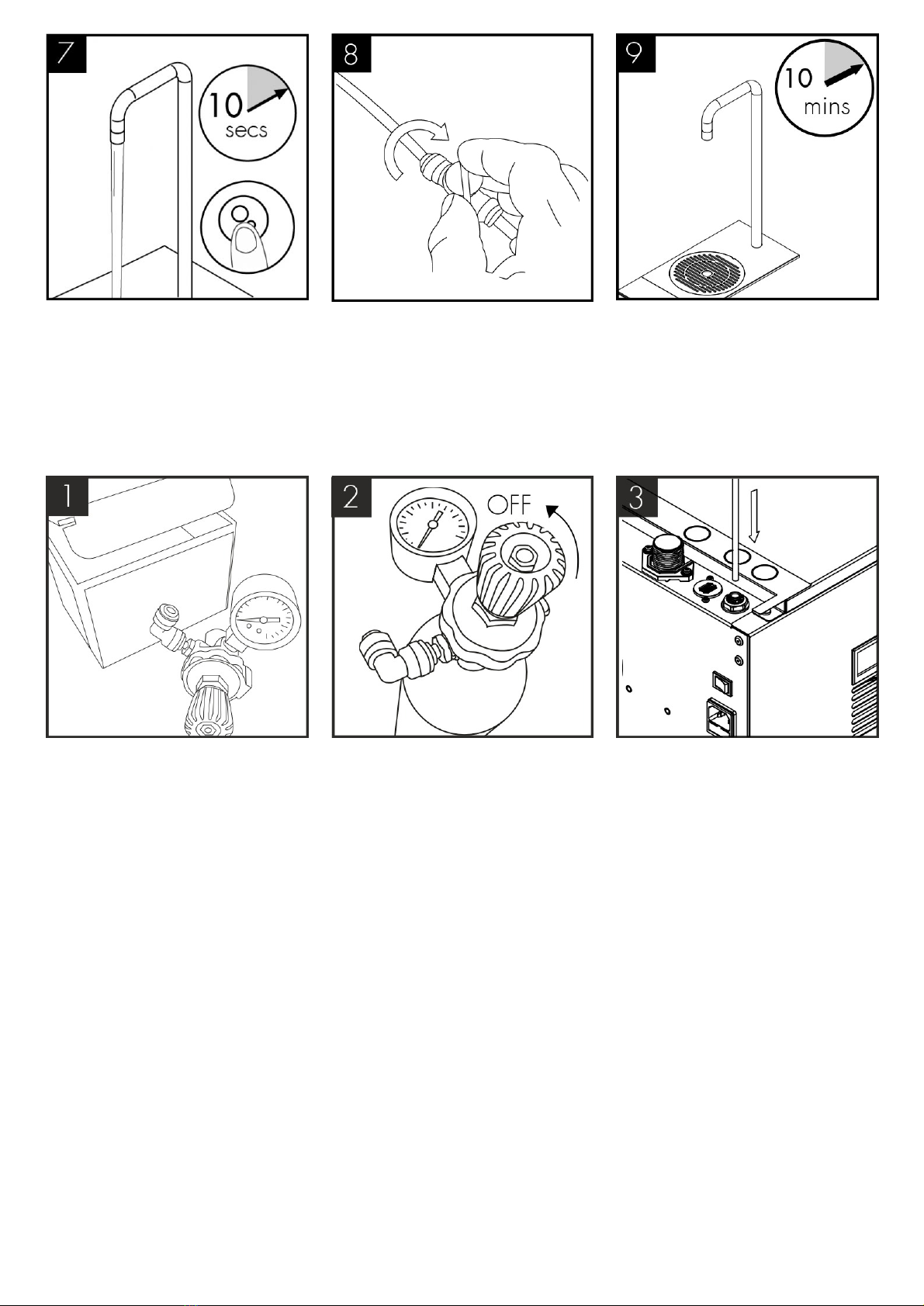 7

10 secs

8

9

10 mins

1

2

OFF

3