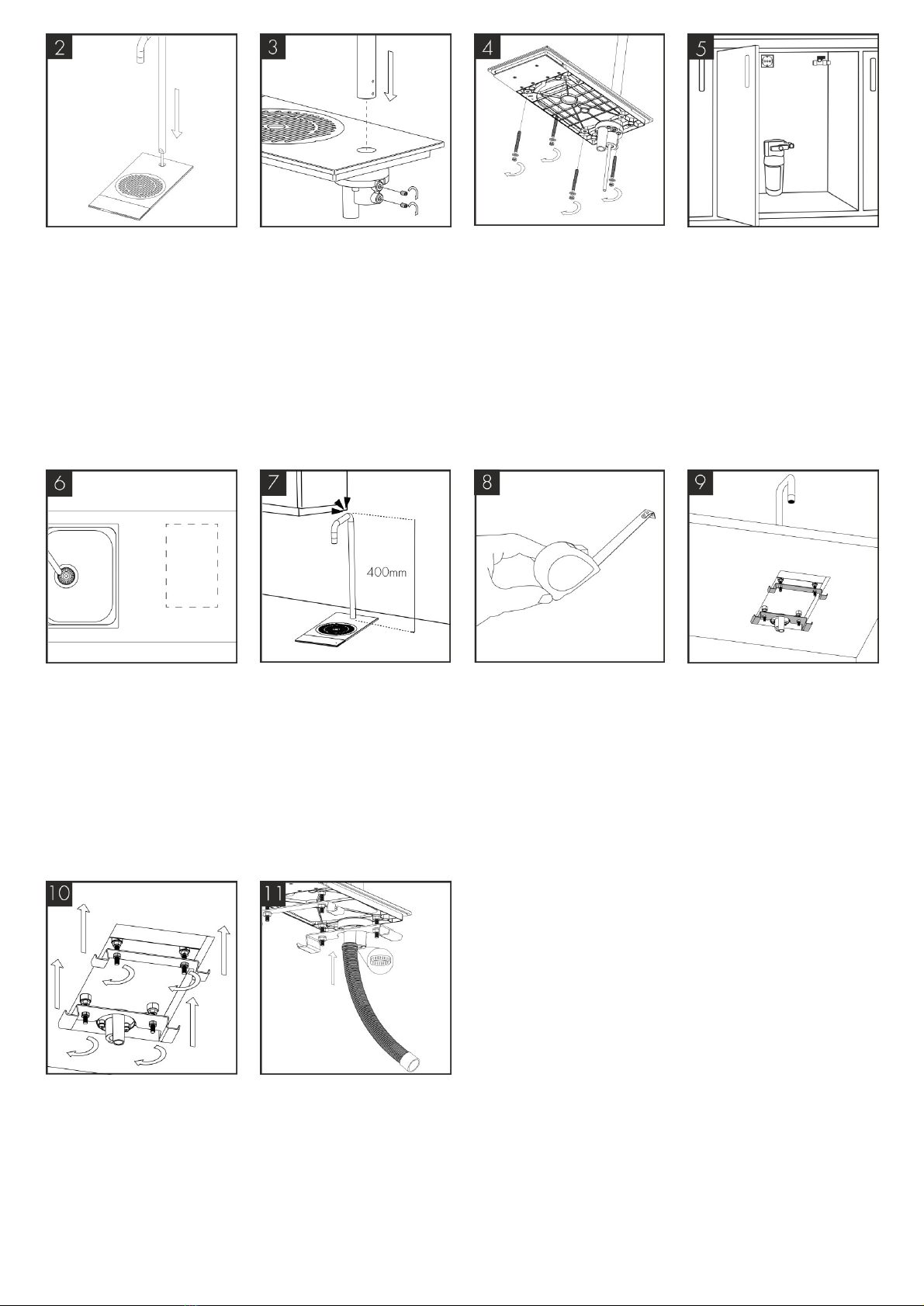 2

3

4

5

6

7

400mm

8

9

10

11