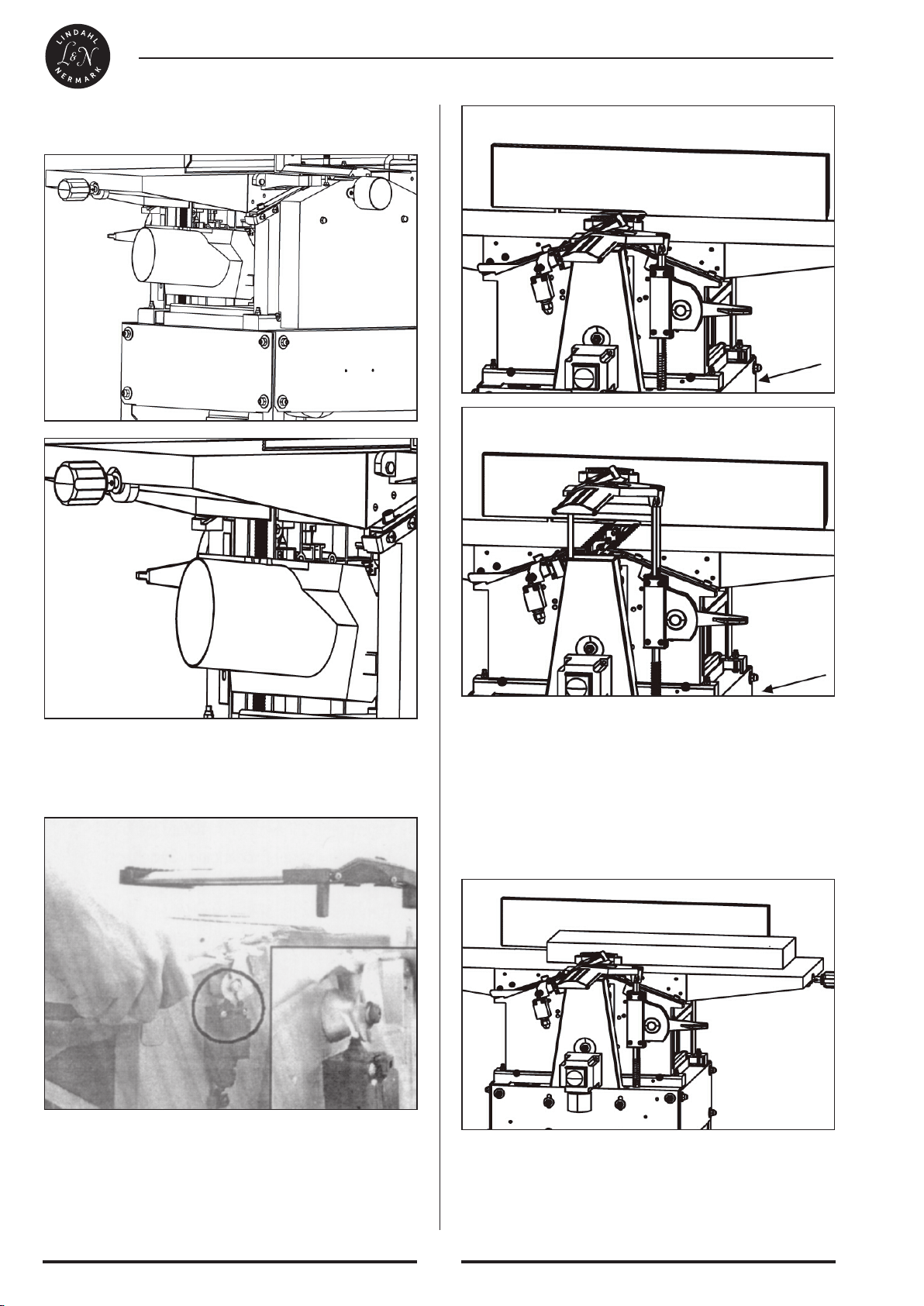 LINDAHL
L&N
NERMARK