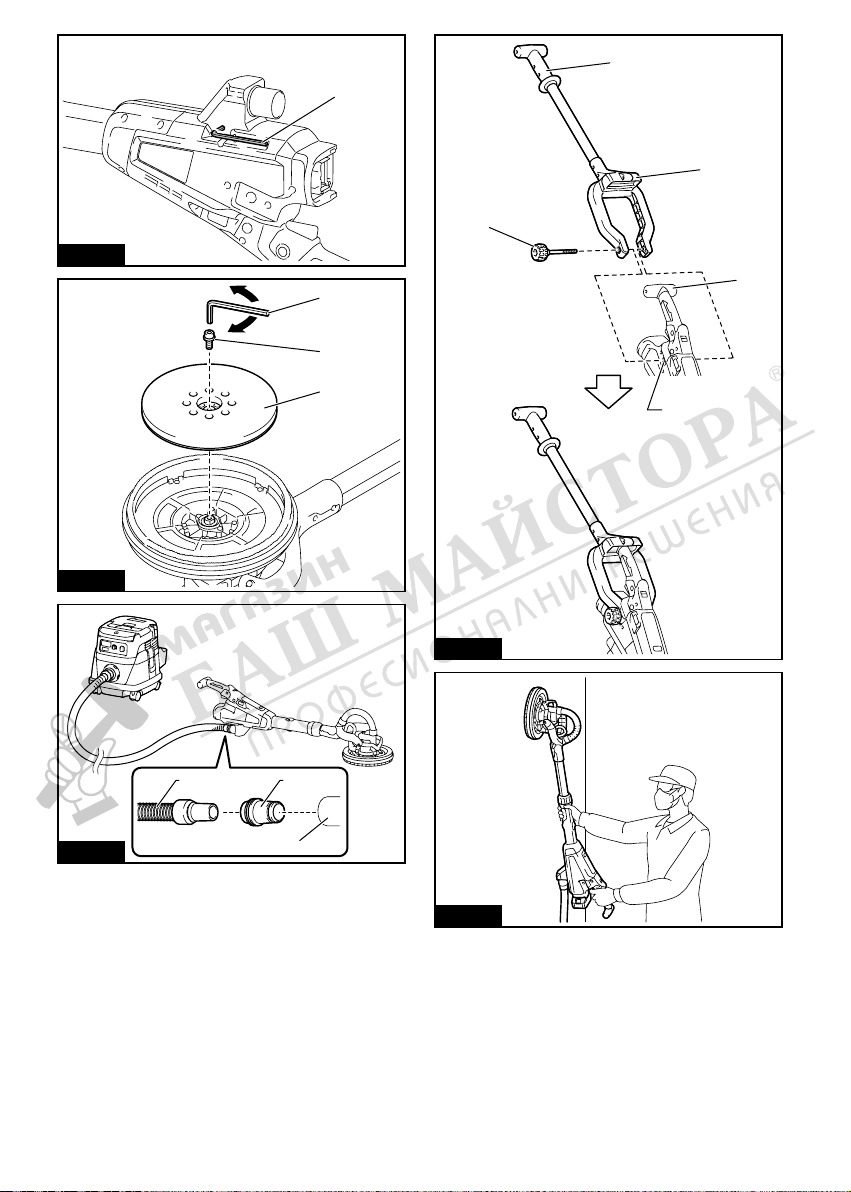 магазин БАШ МАЙСТОРА®
ПРОФЕСИОНАЛНИ РЕШЕНИЯ