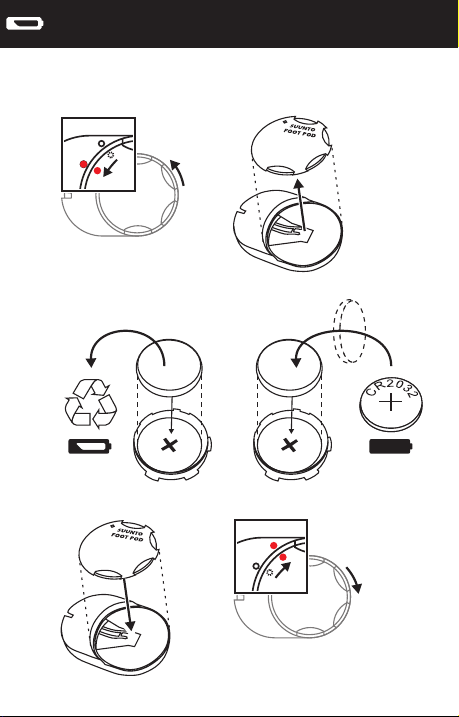 SUUNTO FOOT POD

CR2032

SUUNTO FOOT POD