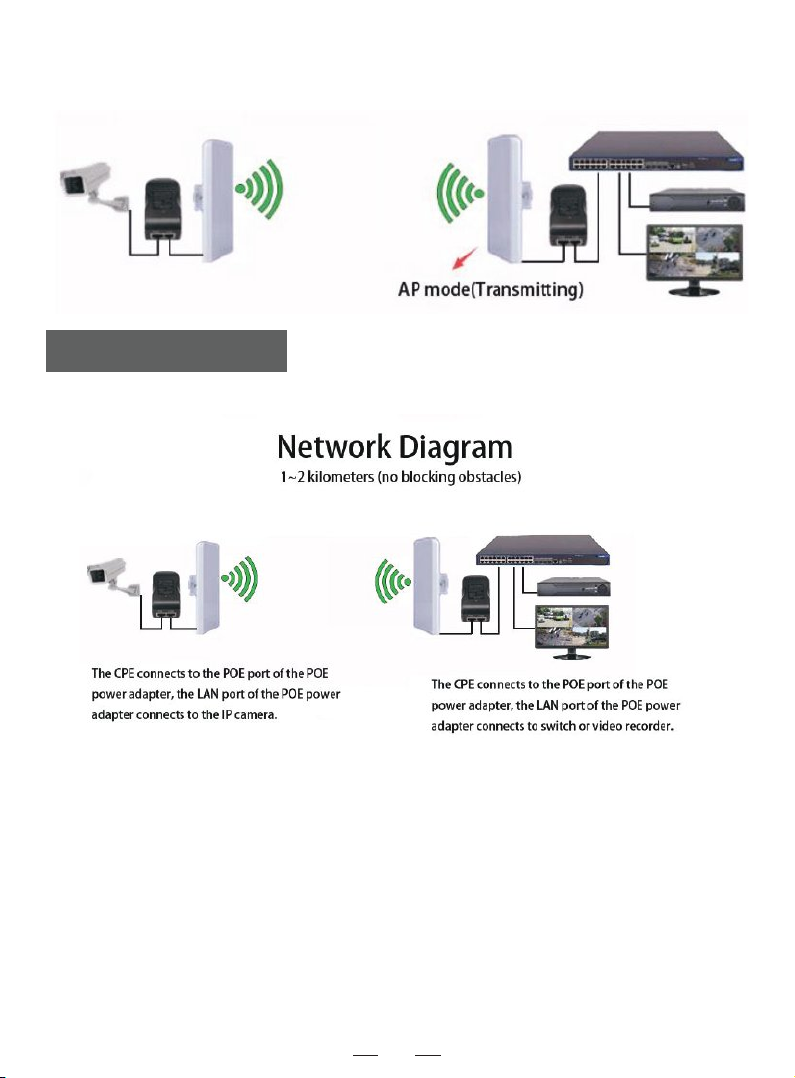 AP mode(Transmitting)

Network Diagram
1~2 kilometers (no blocking obstacles)

The CPE connects to the POE port of the POE power adapter, the LAN port of the POE power adapter connects to the IP camera.

The CPE connects to the POE port of the POE power adapter, the LAN port of the POE power adapter connects to switch or video recorder.