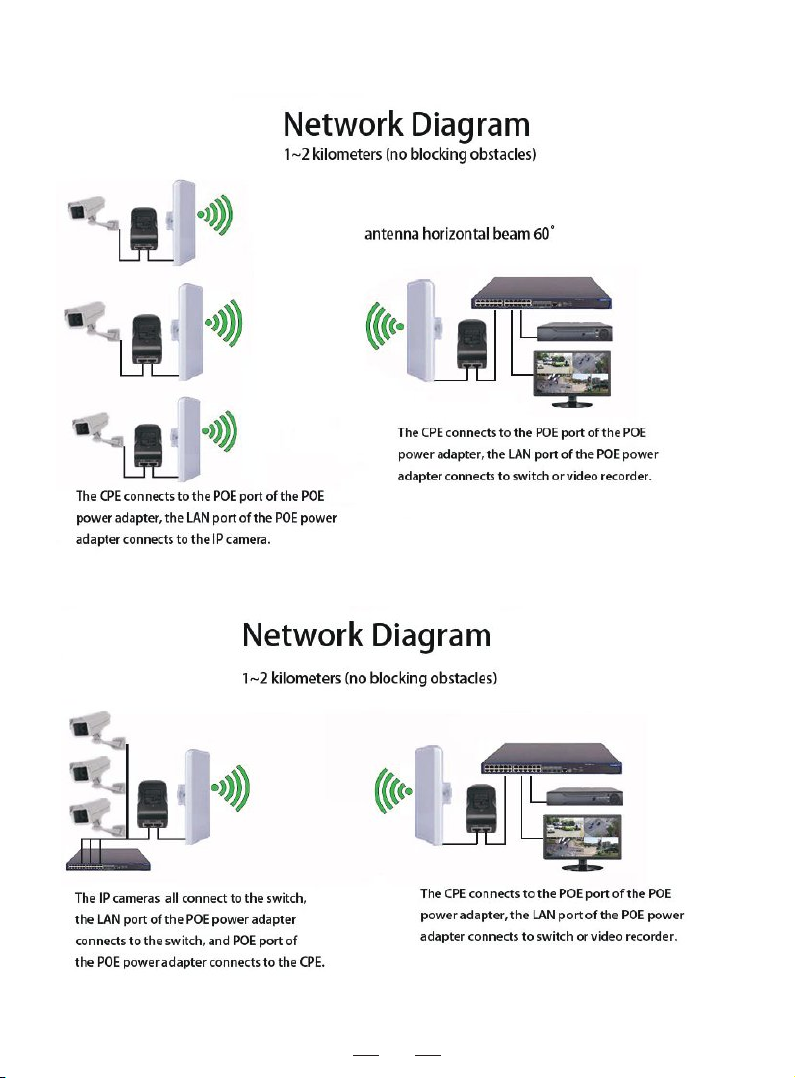 Network Diagram

1~2 kilometers (no blocking obstacles)

antenna horizontal beam 60°

The CPE connects to the POE port of the POE power adapter, the LAN port of the POE power adapter connects to the IP camera.

The CPE connects to the POE port of the POE power adapter, the LAN port of the POE power adapter connects to switch or video recorder.

Network Diagram

1~2 kilometers (no blocking obstacles)

The IP cameras all connect to the switch, the LAN port of the POE power adapter connects to the switch, and POE port of the POE power adapter connects to the CPE.

The CPE connects to the POE port of the POE power adapter, the LAN port of the POE power adapter connects to switch or video recorder.