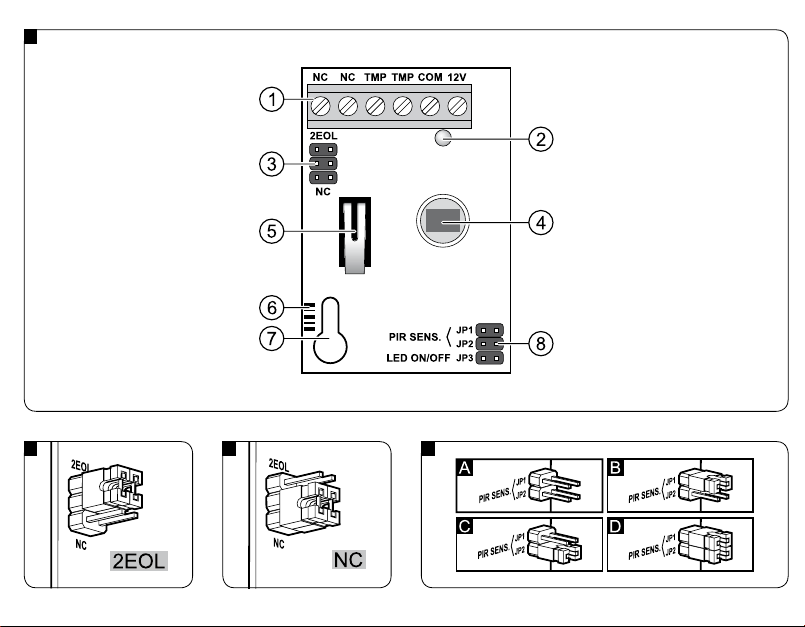 NC NC TMP TMP COM 12V

1

2

2EOL

3

NC

4

5

6

7

PIR SENS. JP1 JP2

LED ON/OFF JP3

8

2EOL

NC

2EOL

2EOL

NC

NC

A

PIR SENS. JP1 JP2

B

PIR SENS. JP1 JP2

C

PIR SENS. JP1 JP2

D

PIR SENS. JP1 JP2