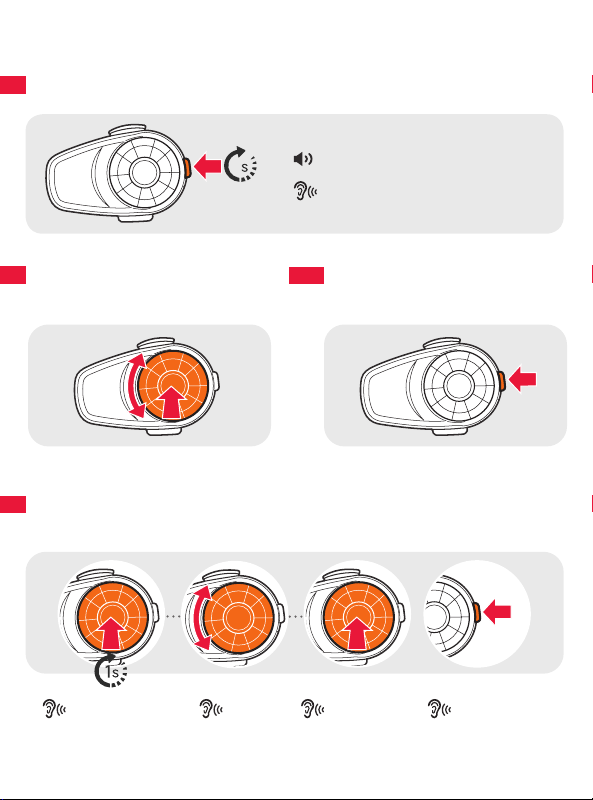 s

1s