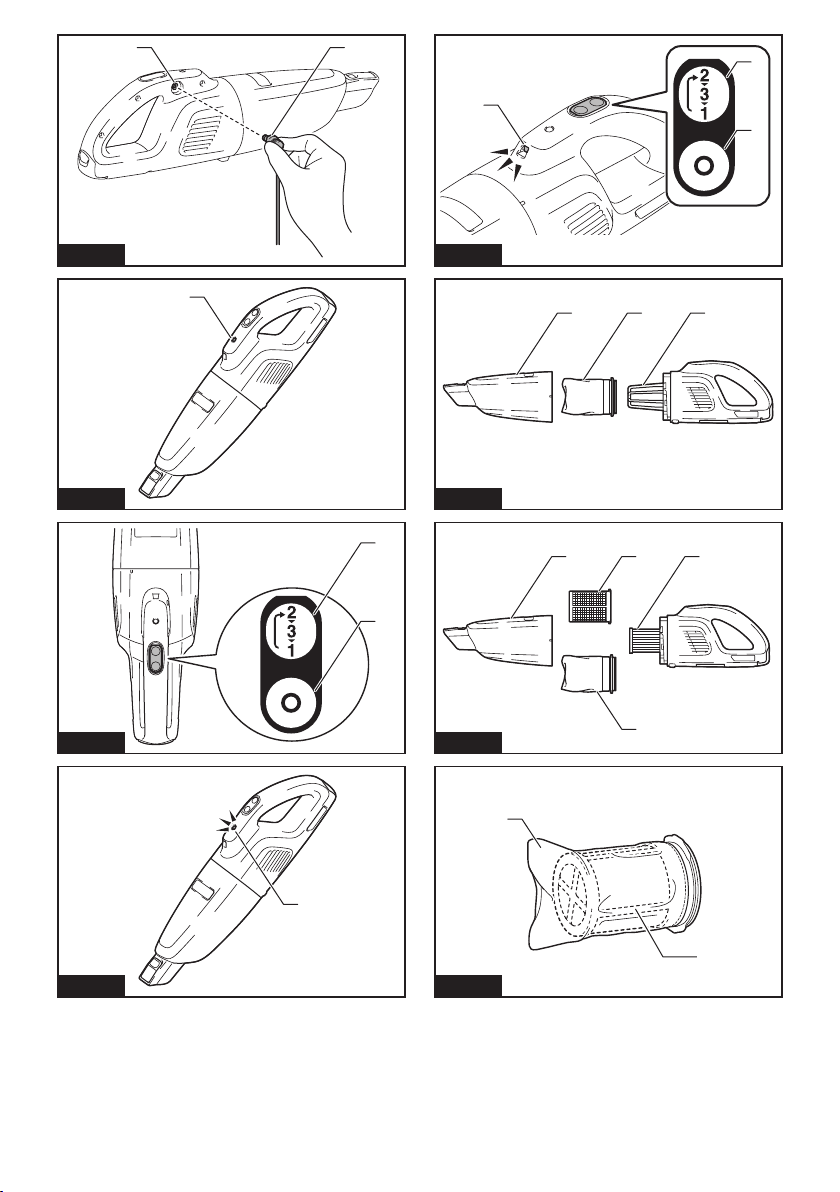 2
3
1

2
3
1