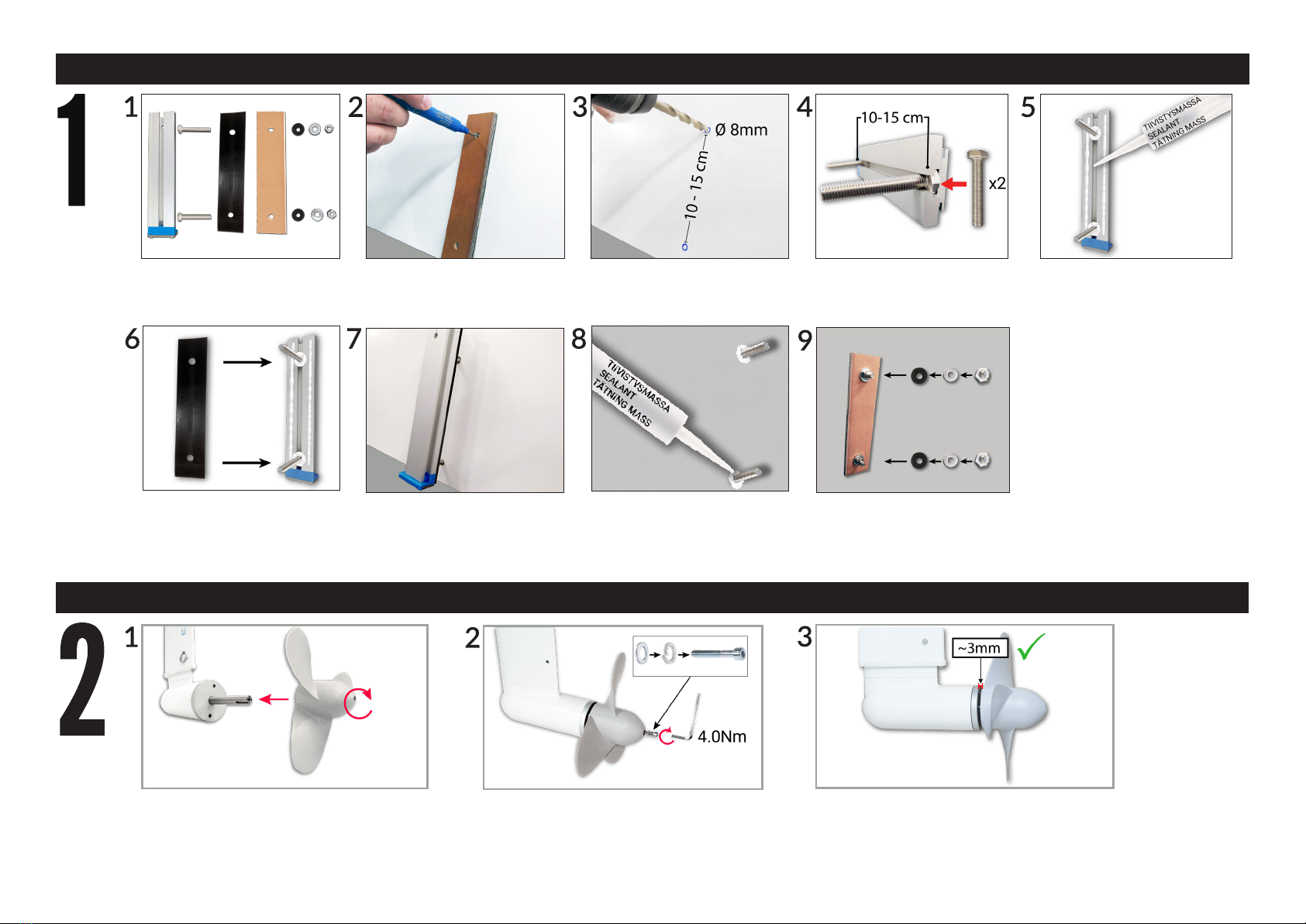 1

1

2

3
Ø 8mm
10 - 15 cm

4
10-15 cm
x2

5
TIIVISTYSMASSA
SEALANT
TÄTNING MASS

6

7

8
TIIVISTYSMASSA
SEALANT
TÄTNING MASS

9

2

1

2
4.0Nm

3
~3mm