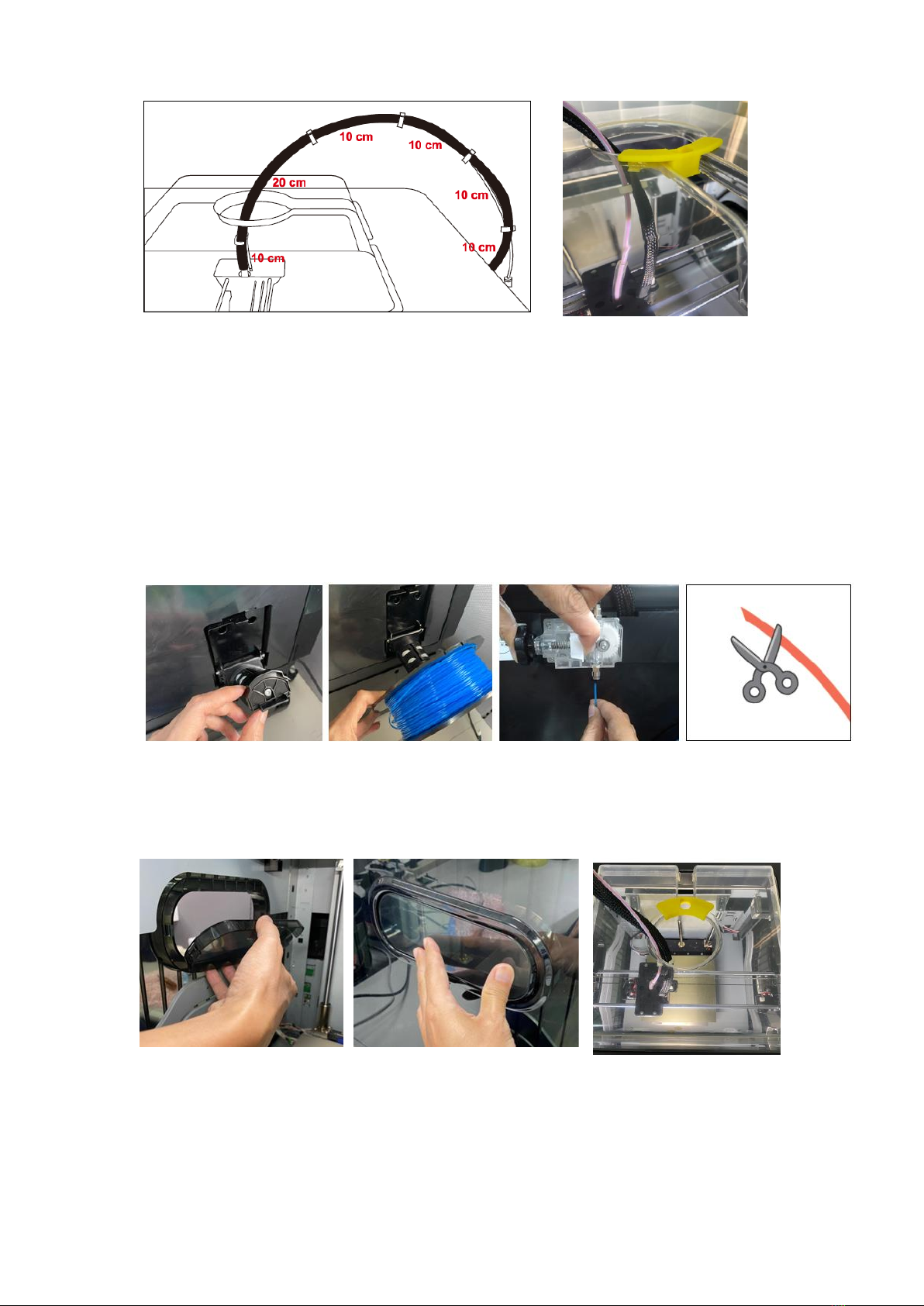 10 cm
10 cm
20 cm
10 cm
10 cm
10 cm